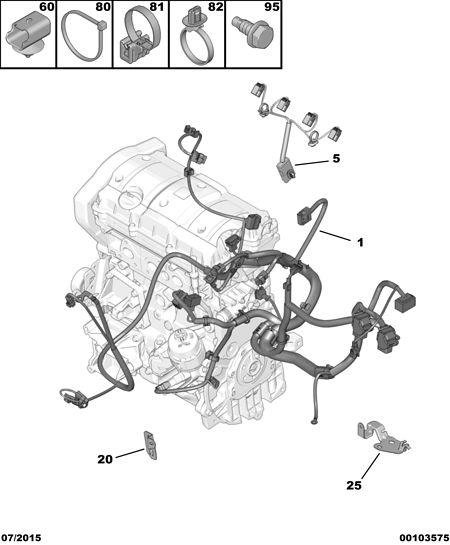 60 80 81 82 95

5

1

20

25

07/2015

00103575