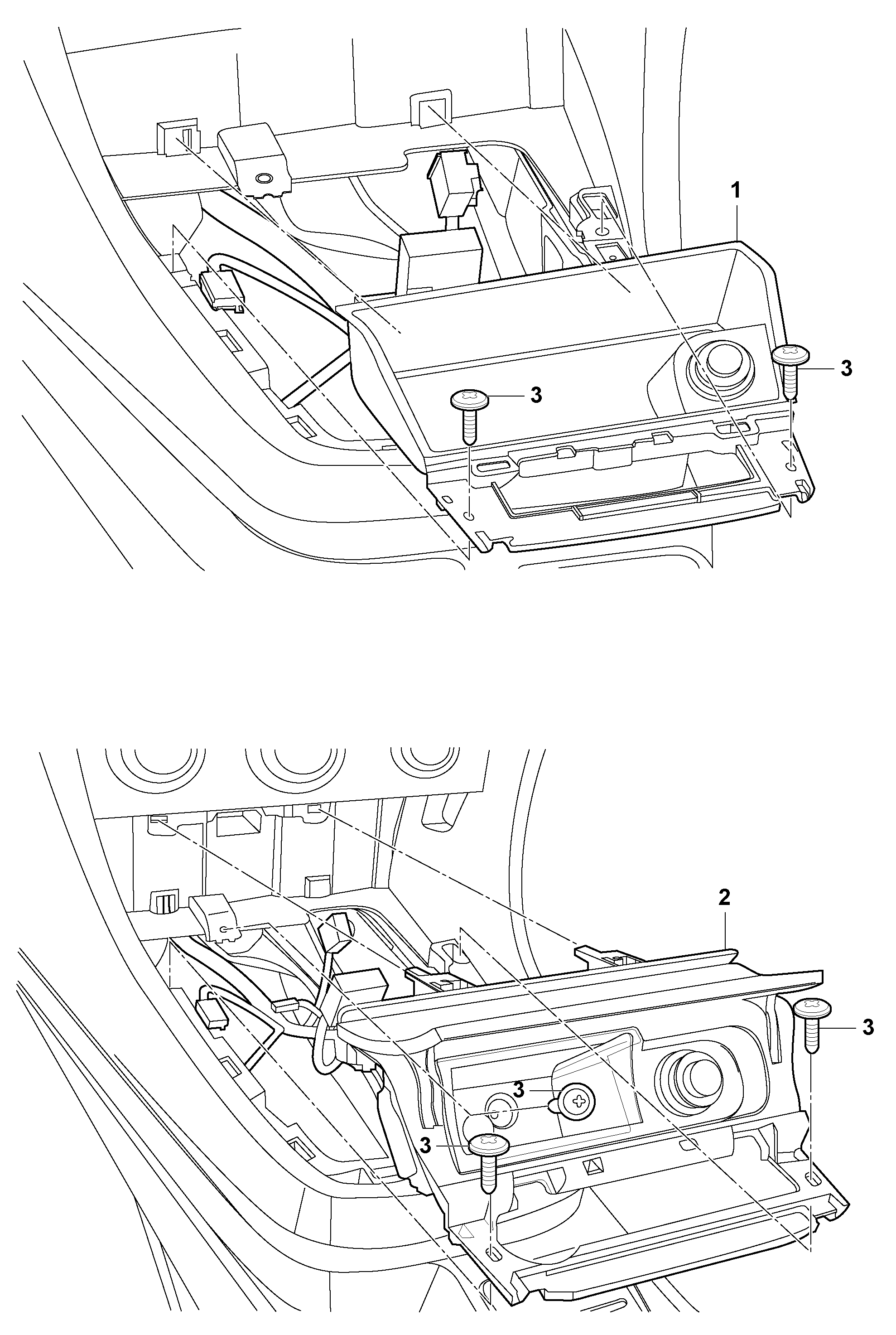 1
3
3
2
3
3
3