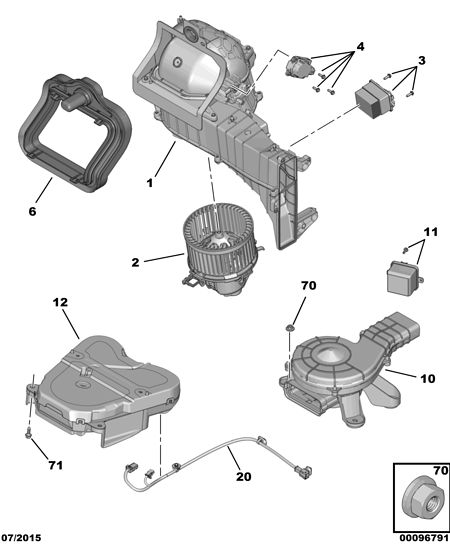 4
3
6
1
2
11
70
12
10
71
20
70
07/2015
00096791