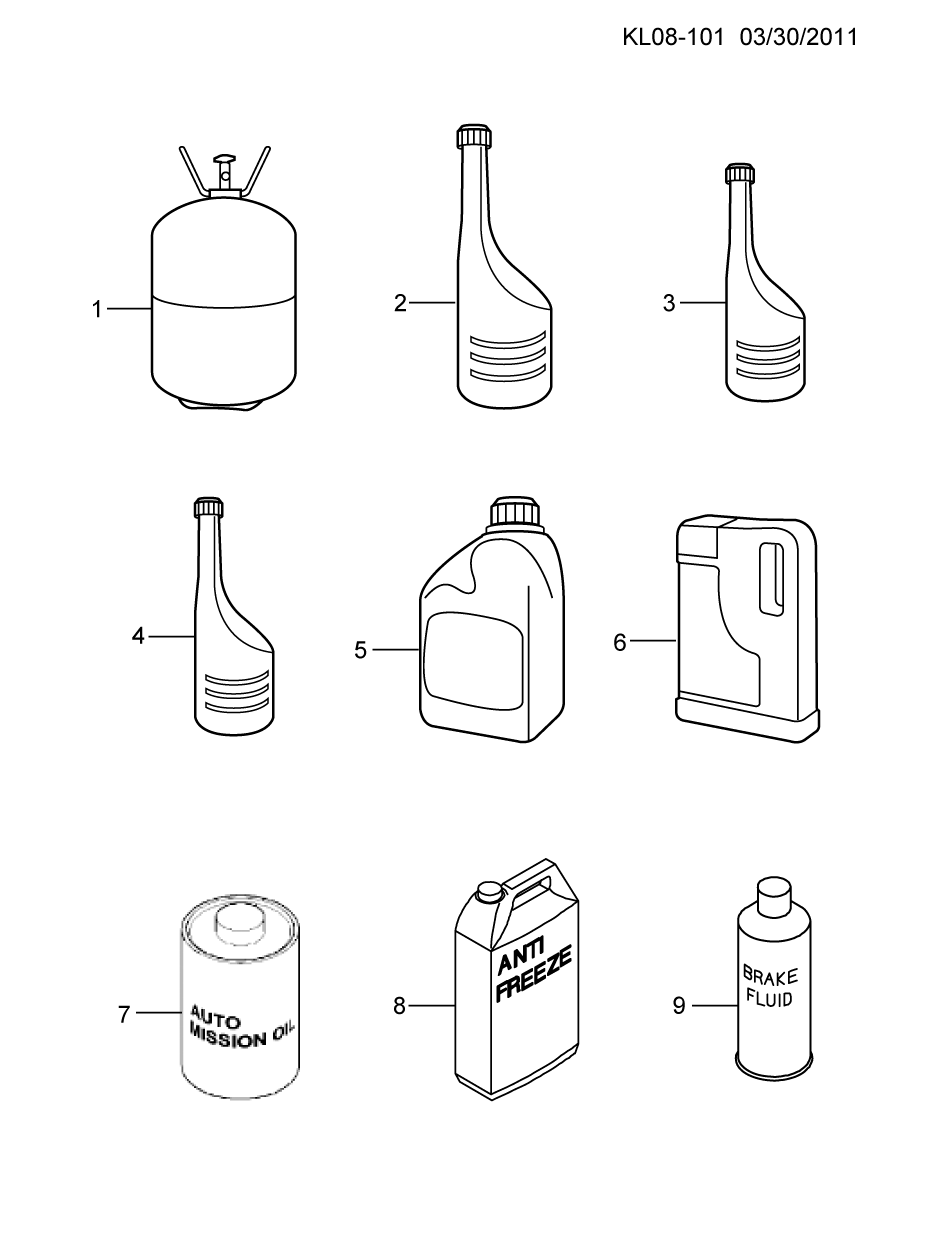 KL08-101 03/30/2011

1

2

3

4

5

6

7
AUTO
MISSION OIL

8
ANTI
FREEZE

9
BRAKE
FLUID