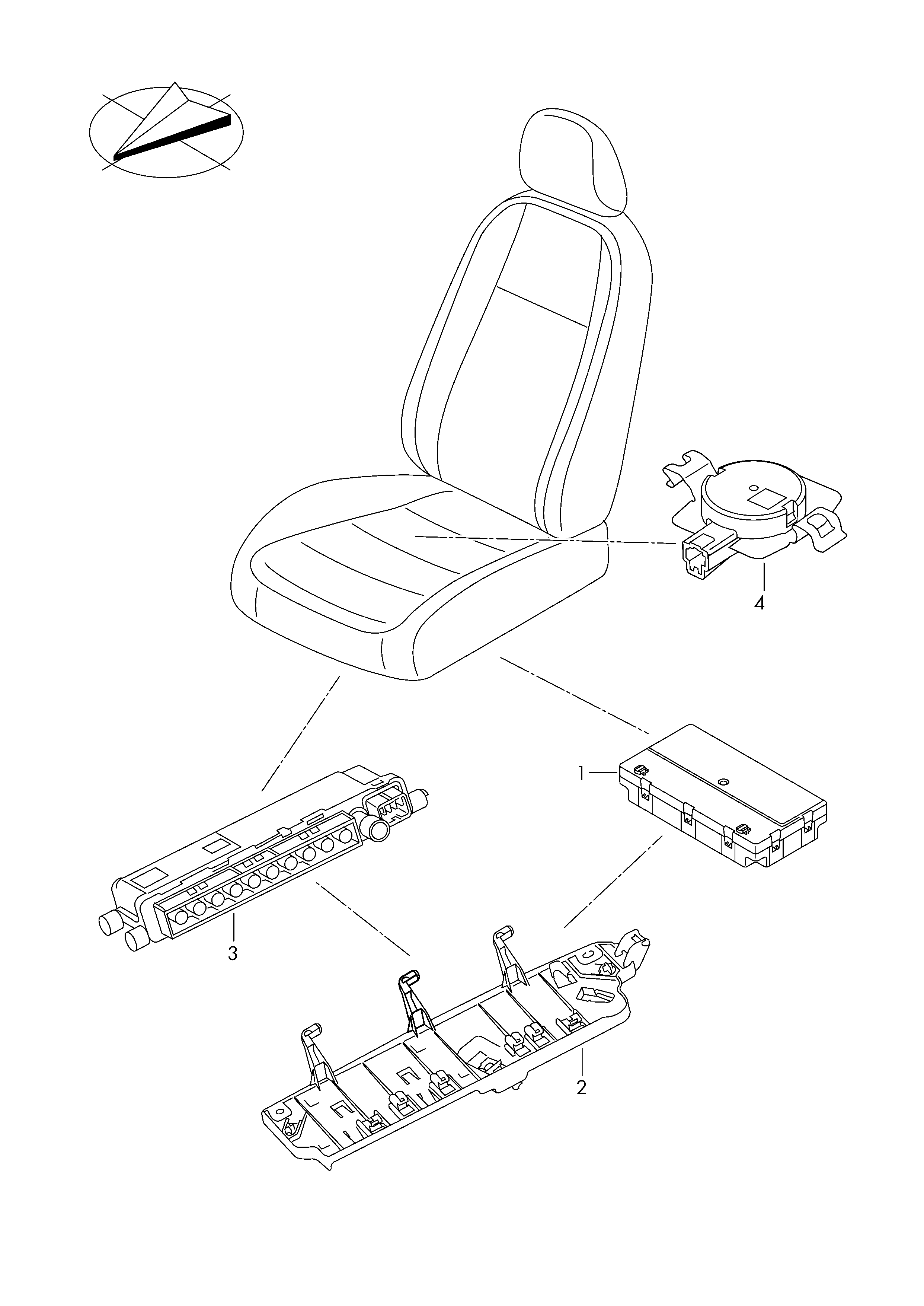 4

1

3

2