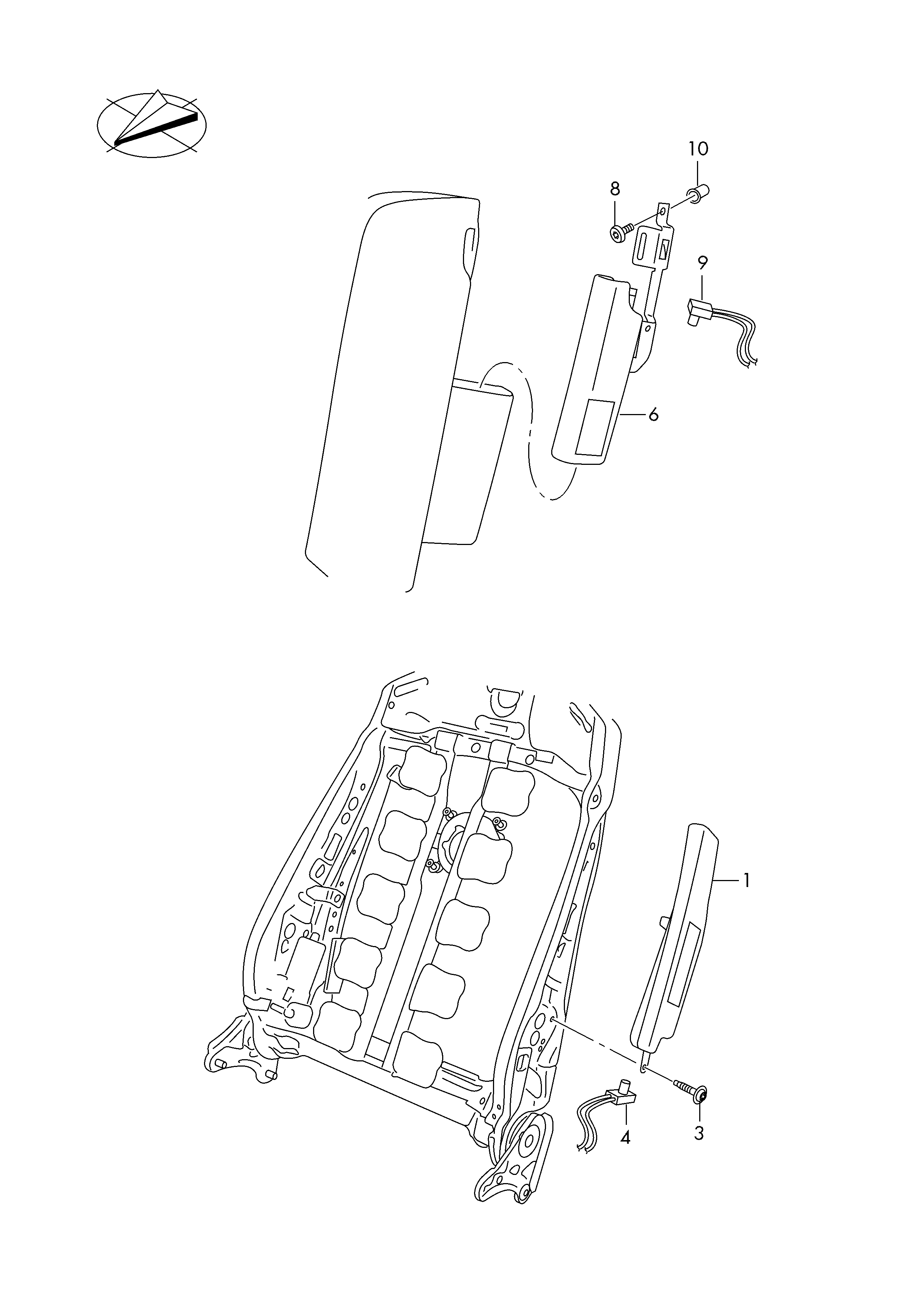 10
8
9
6
1
4
3