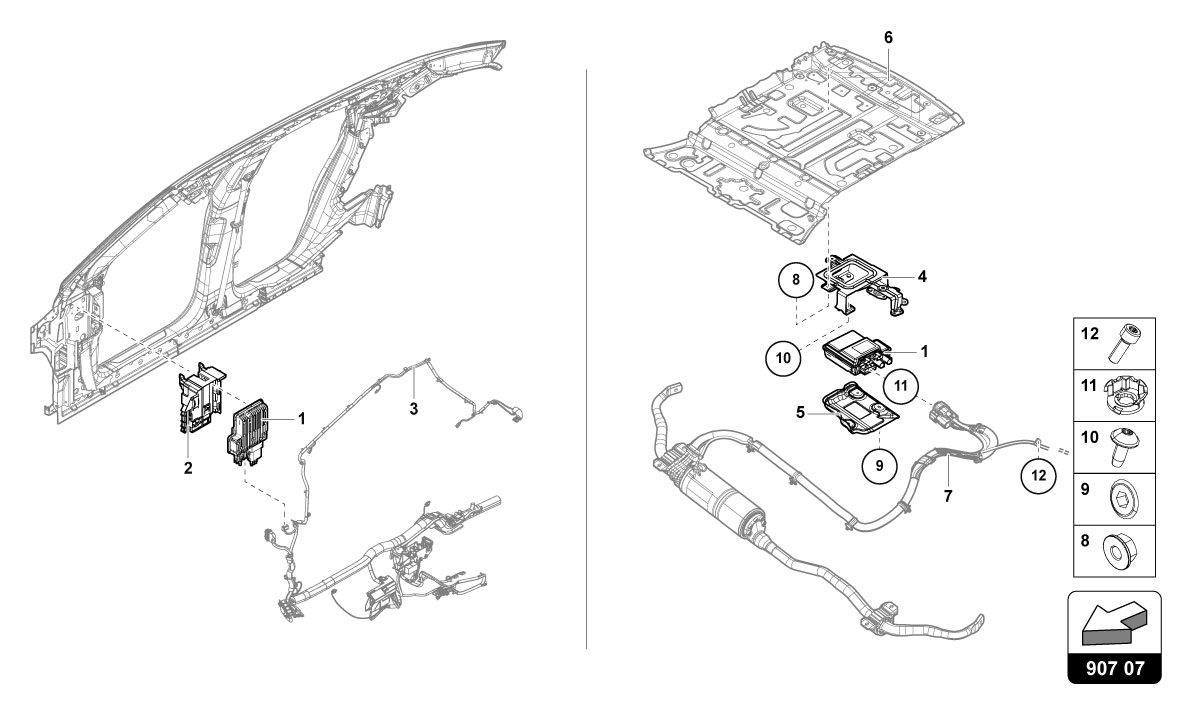 1
2
3
6
8
4
10
1
11
5
9
7
12
12
11
10
9
8
907 07