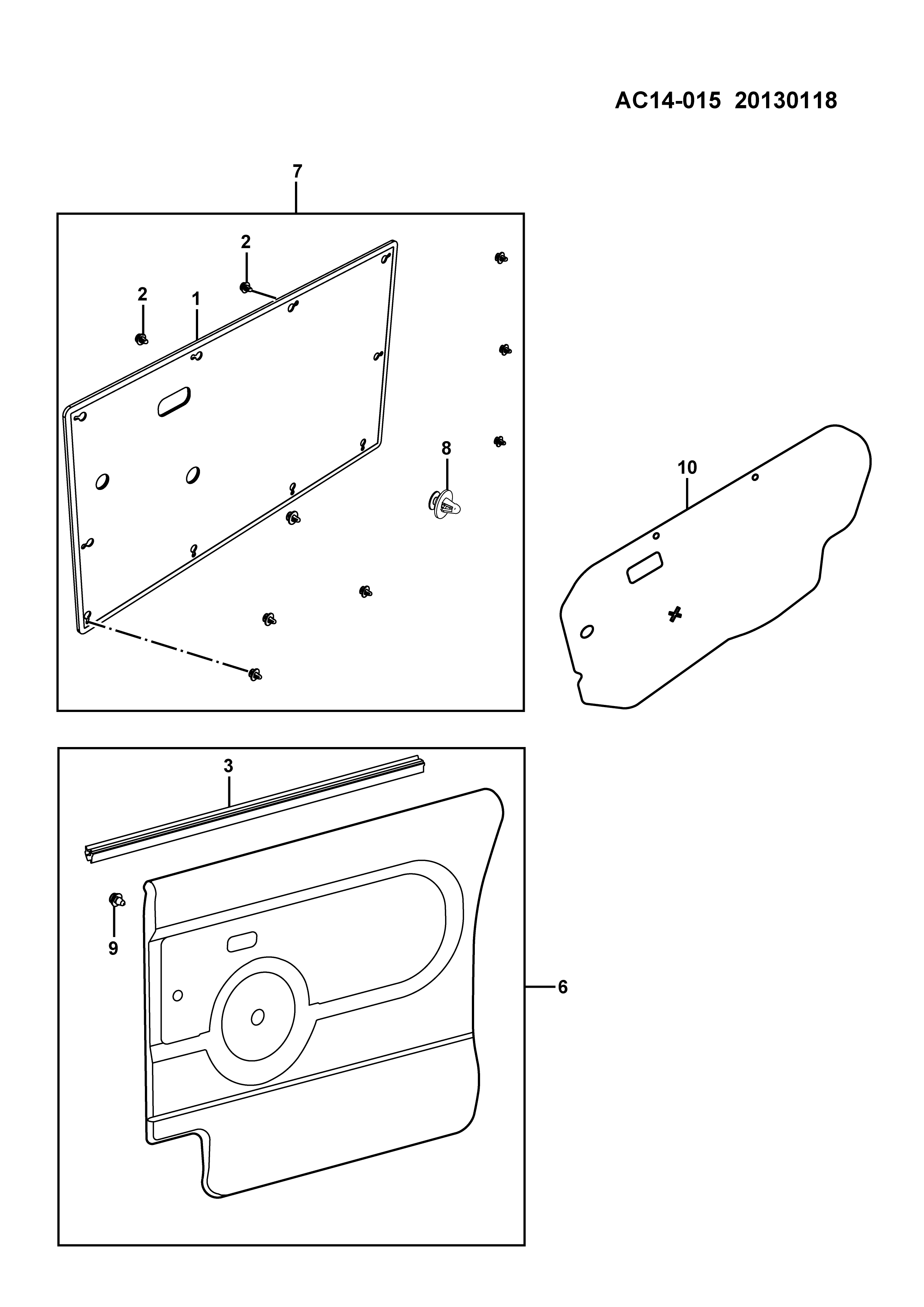 AC14-015 20130118

7

2

2

1

8

10

3

9

6