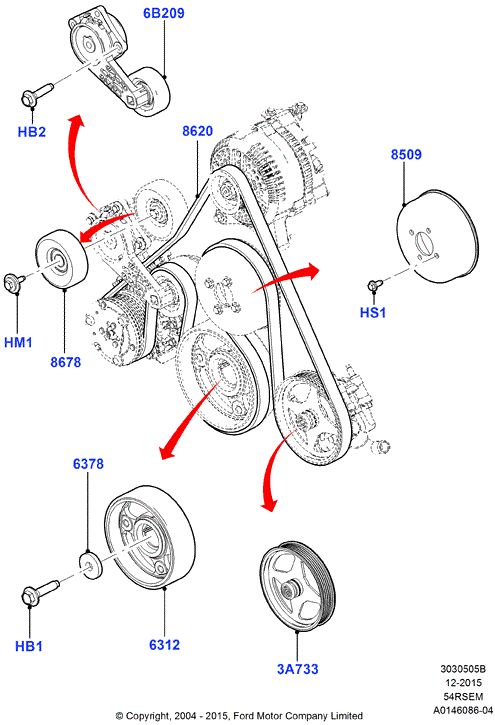 6B209

HB2

8620

8509

HS1

HM1

8678

6378

HB1

6312

3A733

3030505B
12-2015
54RSEM
A0146086-04

© Copyright, 2004 - 2015, Ford Motor Company Limited