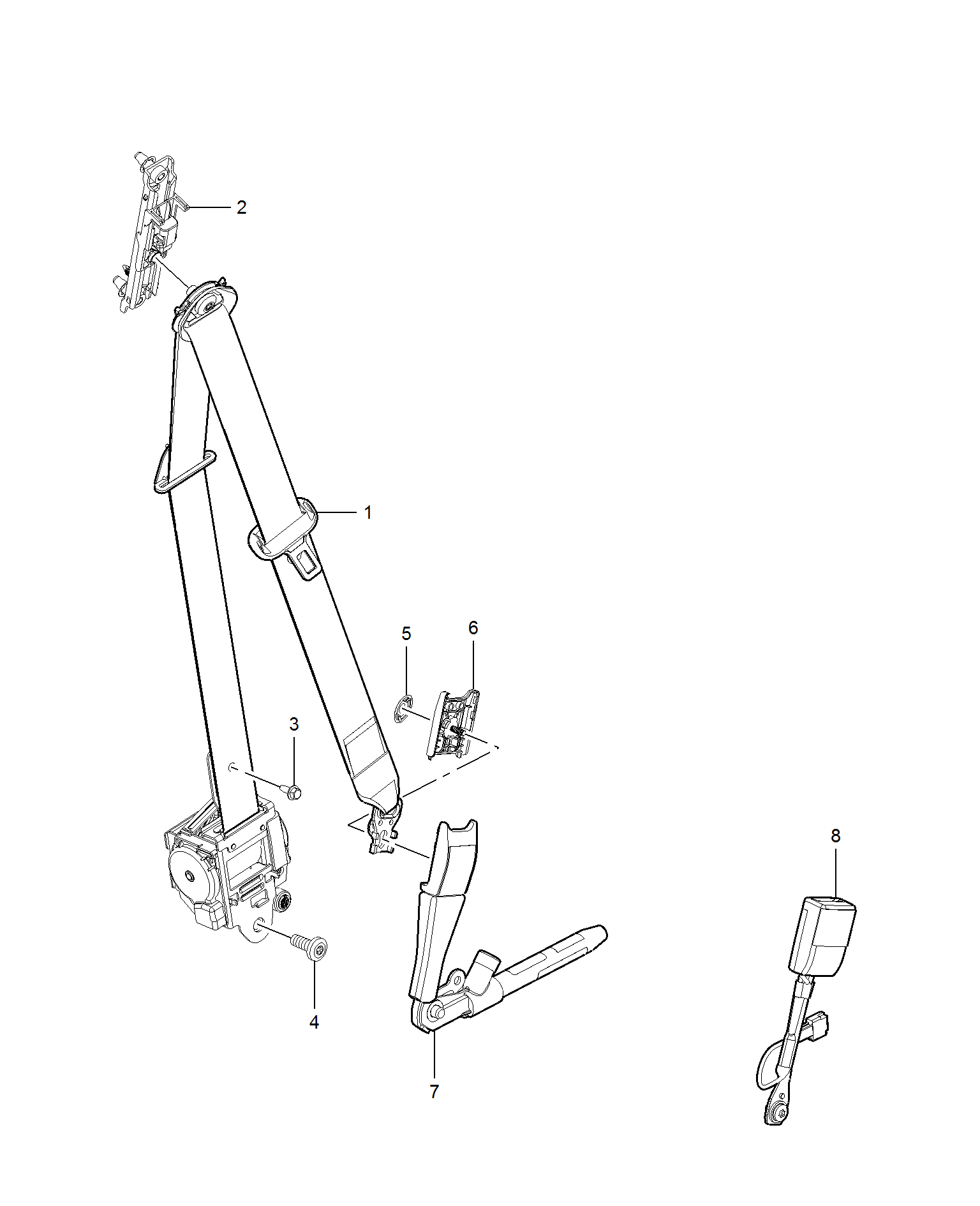 2

1

5

6

3

8

4

7