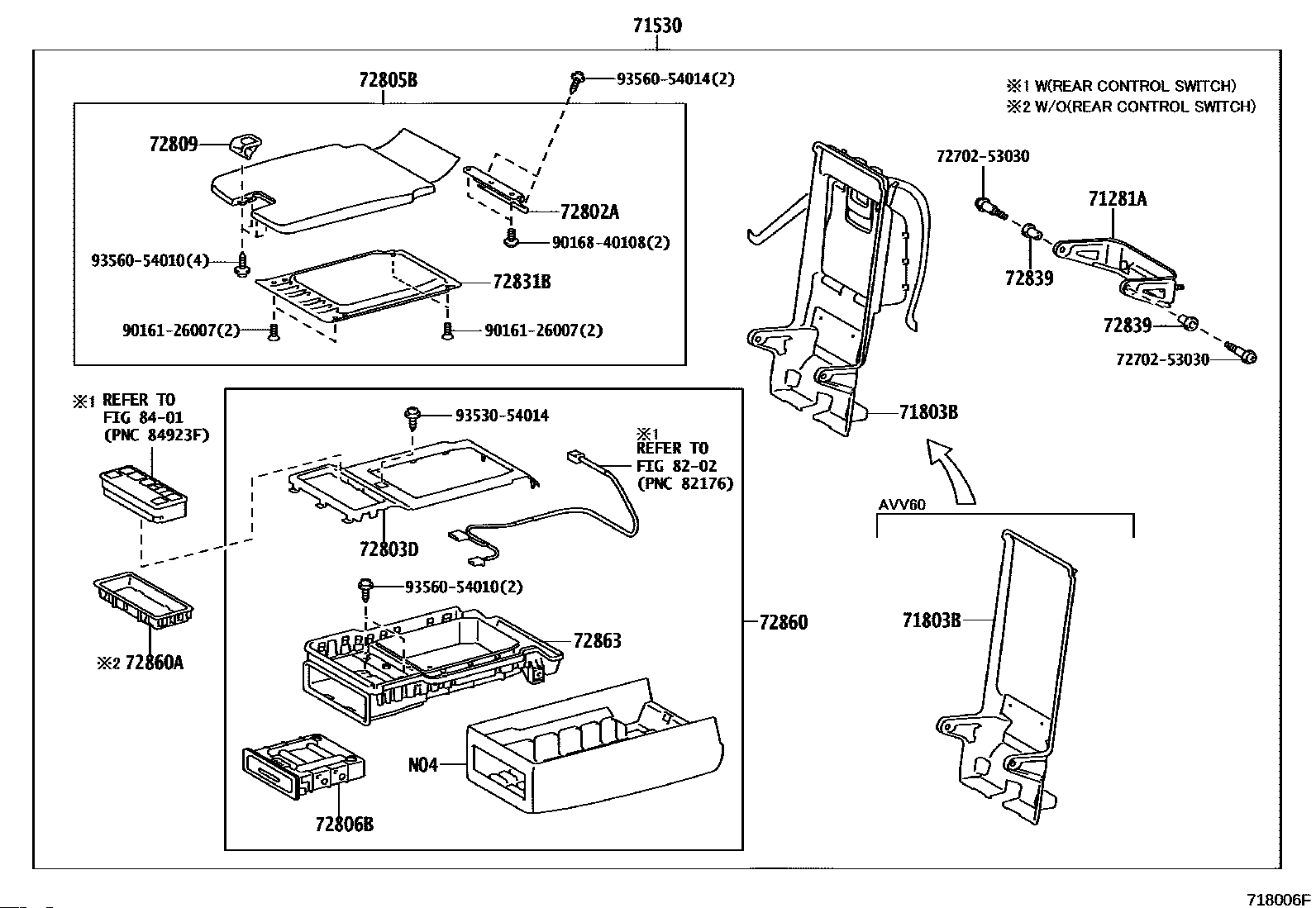 71530

72805B

93560-54014(2)

※1 W(REAR CONTROL SWITCH)
※2 W/O(REAR CONTROL SWITCH)

72809

72802A

90168-40108(2)

93560-54010(4)

72831B

90161-26007(2)

90161-26007(2)

72702-53030

71281A

72839

72839

72702-53030

71803B

※1 REFER TO
FIG 84-01
(PNC 84923F)

93530-54014

※1
REFER TO
FIG 82-02
(PNC 82176)

72803D

93560-54010(2)

72863

72860

※2 72860A

N04

72806B

AVV60

71803B

718006F