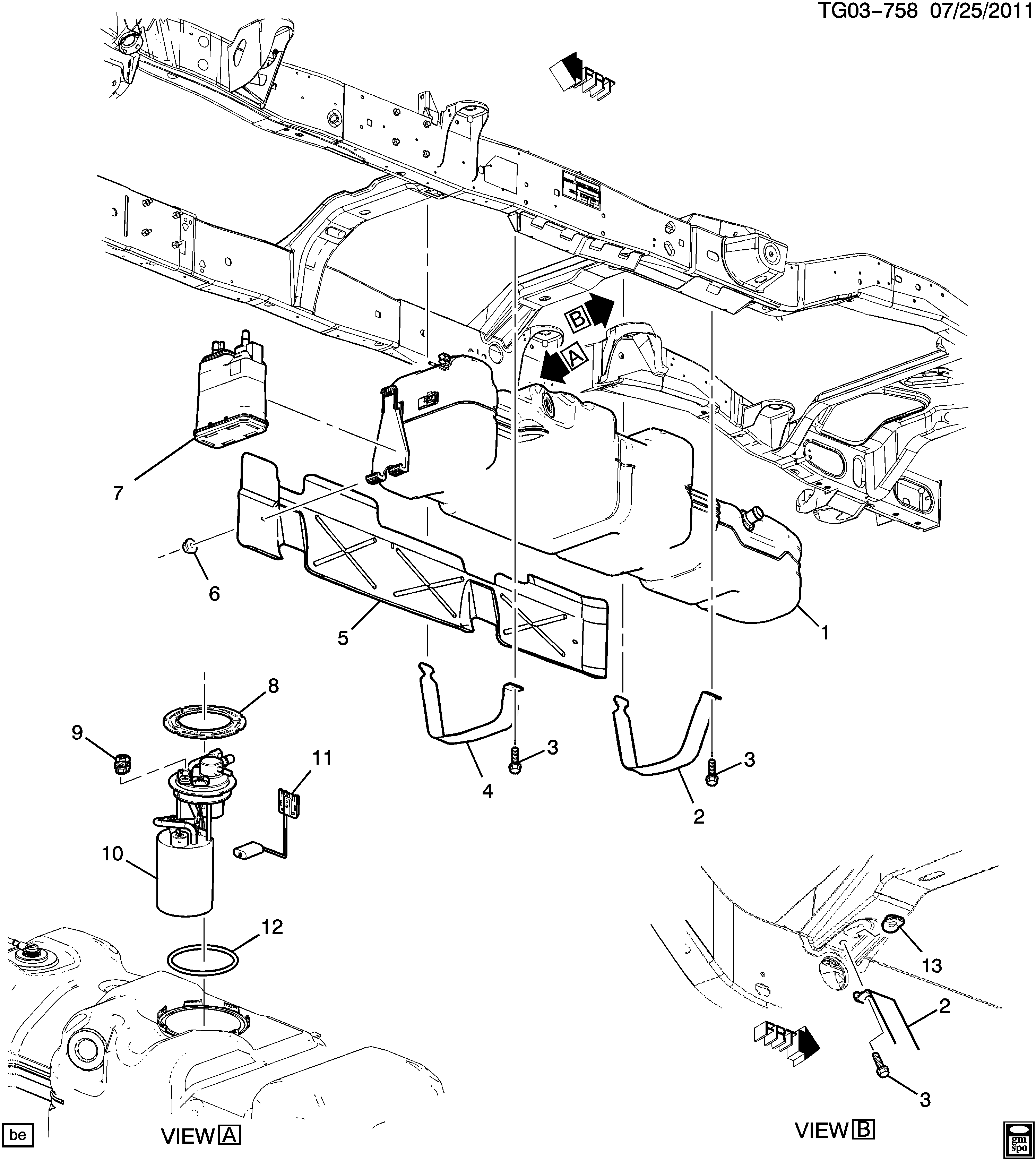 TG03-758 07/25/2011

FRT

B

A

7

6

5

1

8

9

11

3

3

4

2

10

12

13

2

FRT

3

be

VIEW A

VIEW B

gm spo