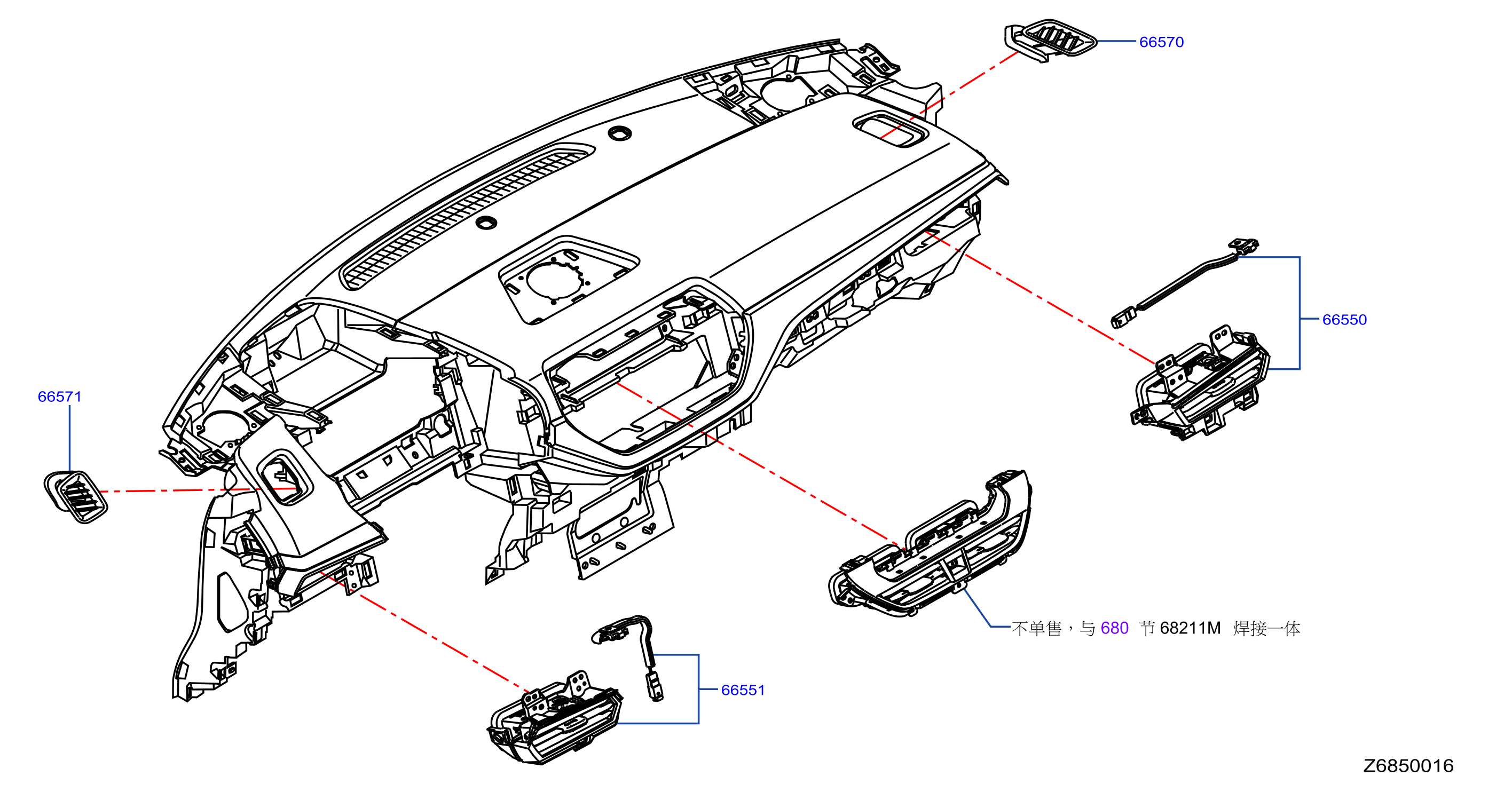 66570

66550

66571

不单售，与 680 节 68211M 焊接一体

66551

Z6850016