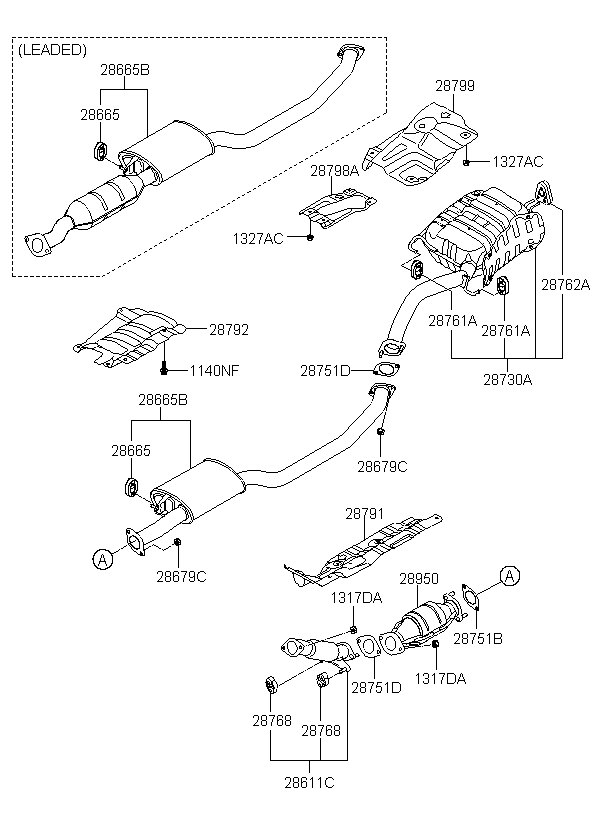 (LEADED)
28665B
28665
28799
1327AC
28798A
1327AC
28762A
28761A
28761A
28730A
28792
1140NF
28751D
28665B
28665
28679C
A
28679C
28791
28950
A
1317DA
28751B
28751D
1317DA
28768
28768
28611C