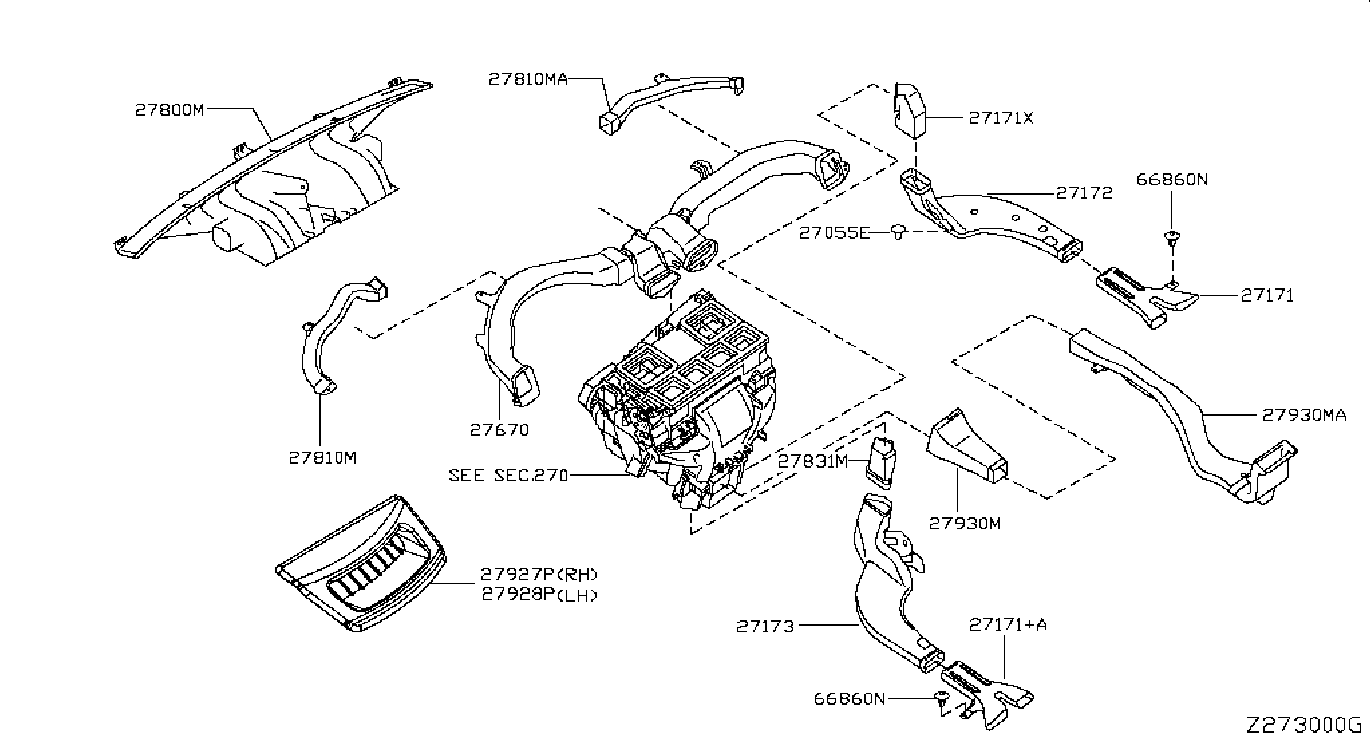 27800M
27810MA
27171X
66860N
27172
27055E
27171
27810M
27670
27930MA
SEE SEC.270
27831M
27930M
27927P(RH)
27928P(LH)
27173
27171+A
66860N
Z273000G