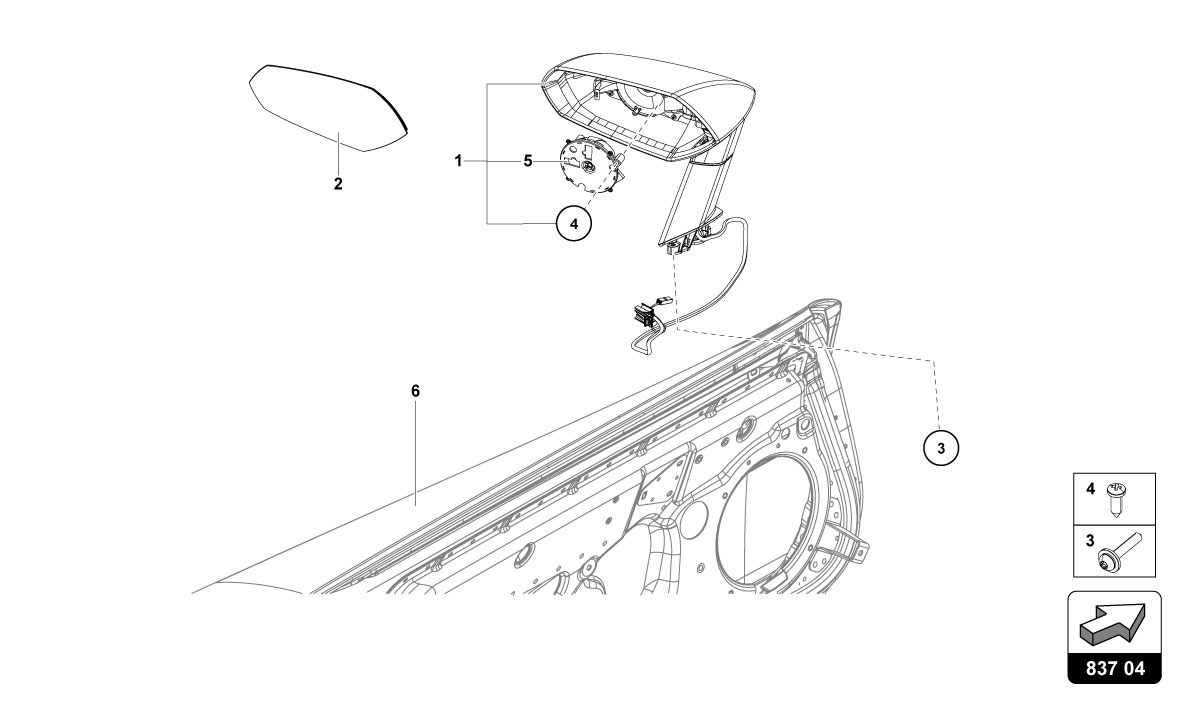 2

1

5

4

6

3

4

3

837 04