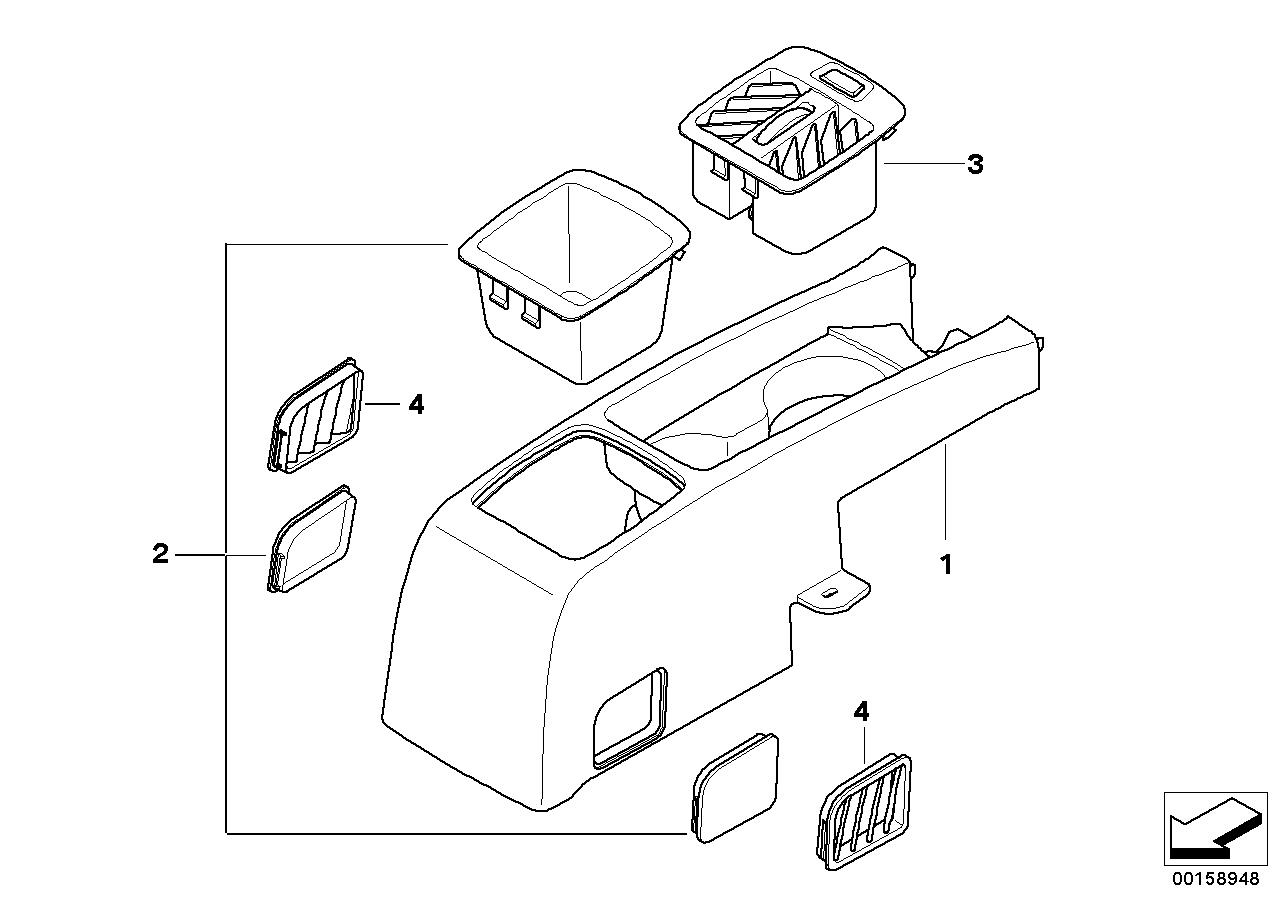 3
4
2
1
4
00158948