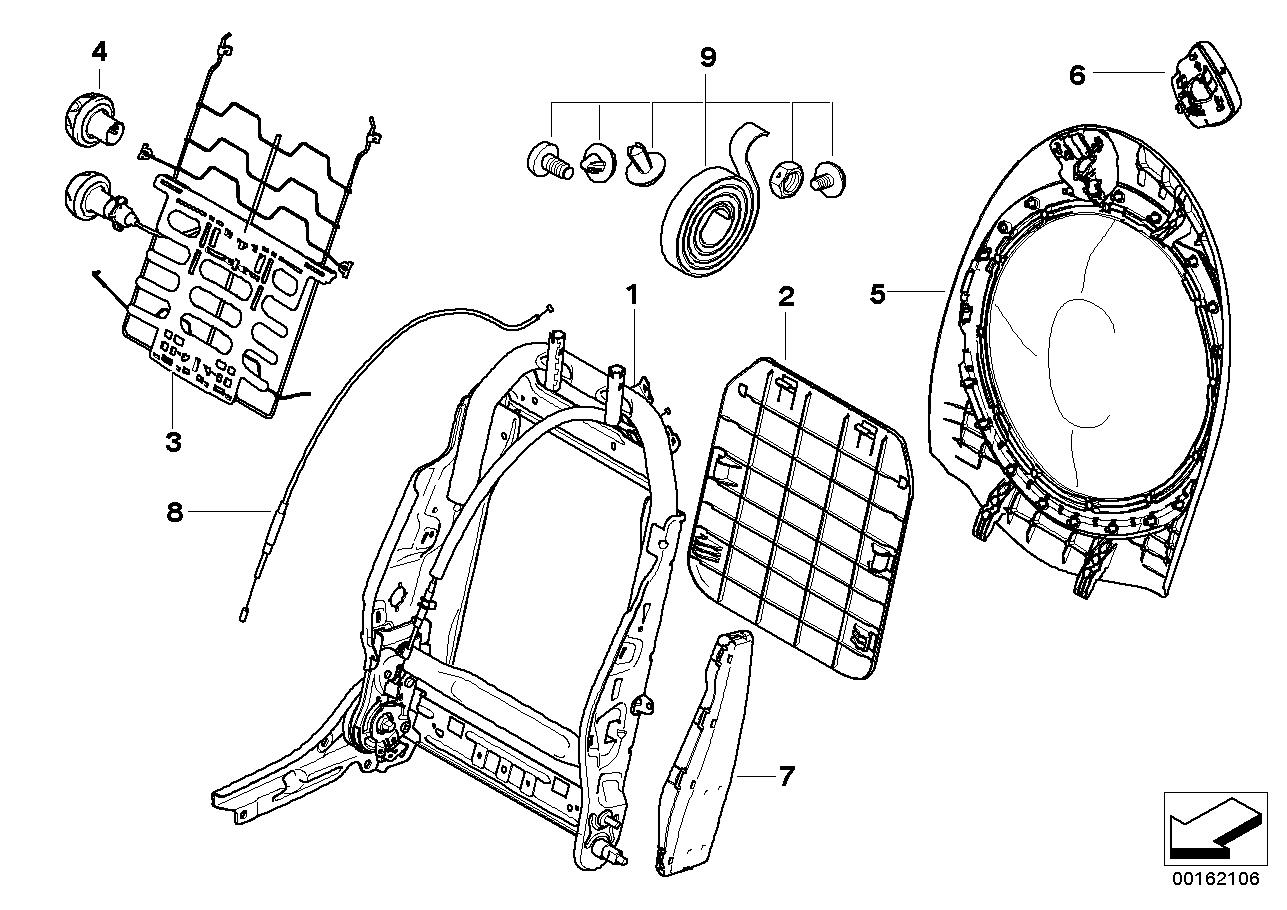 4
9
6
1
2
5
3
8
7
00162106