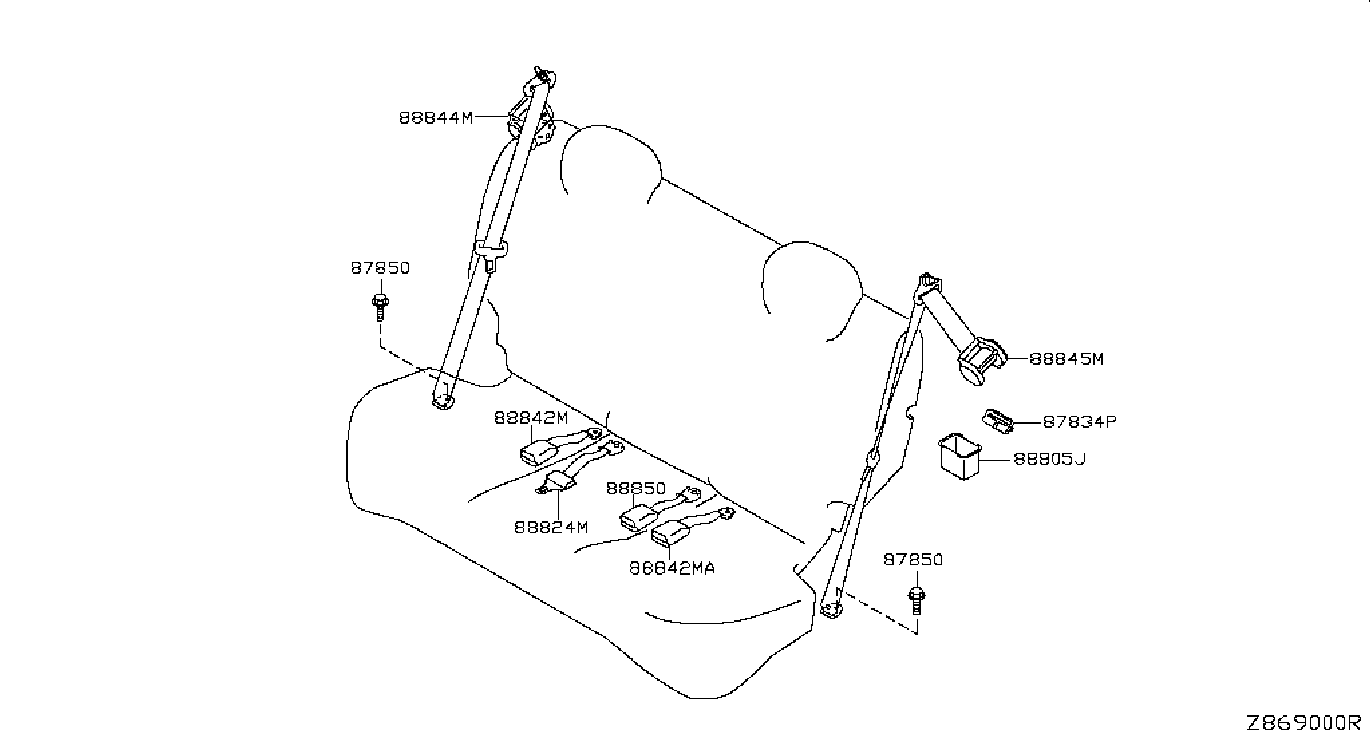 88844M
87850
88845M
88842M
87834P
88805J
88850
88824M
88842MA
87850
Z869000R