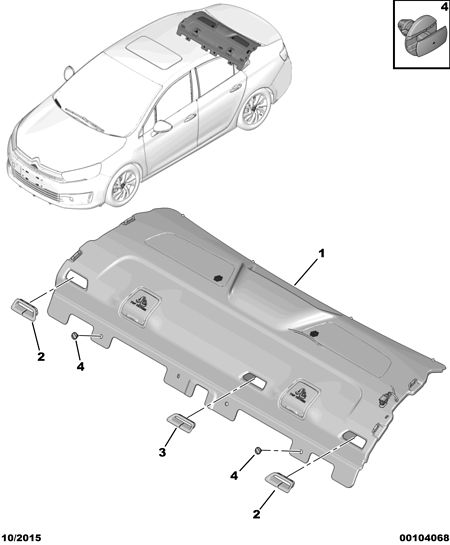 4

1

2

4

3

4

2

10/2015

00104068