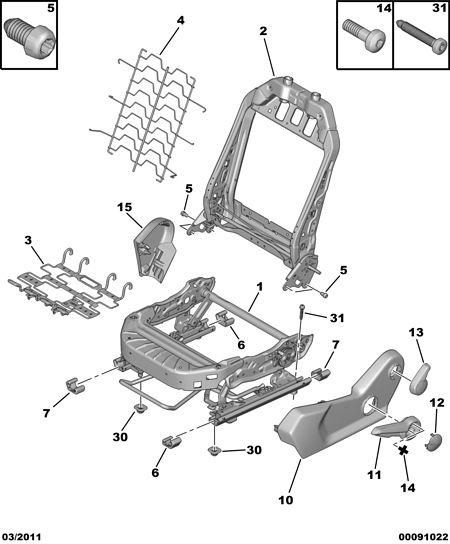 5
14
31
4
2
5
15
3
5
1
31
6
7
13
7
12
30
30
6
11
14
10
03/2011
00091022