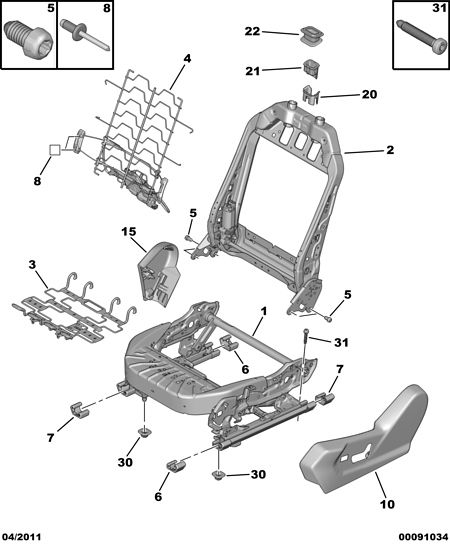 5
8
31
22
21
20
4
2
8
5
15
3
5
1
31
6
7
7
30
30
6
10
04/2011
00091034