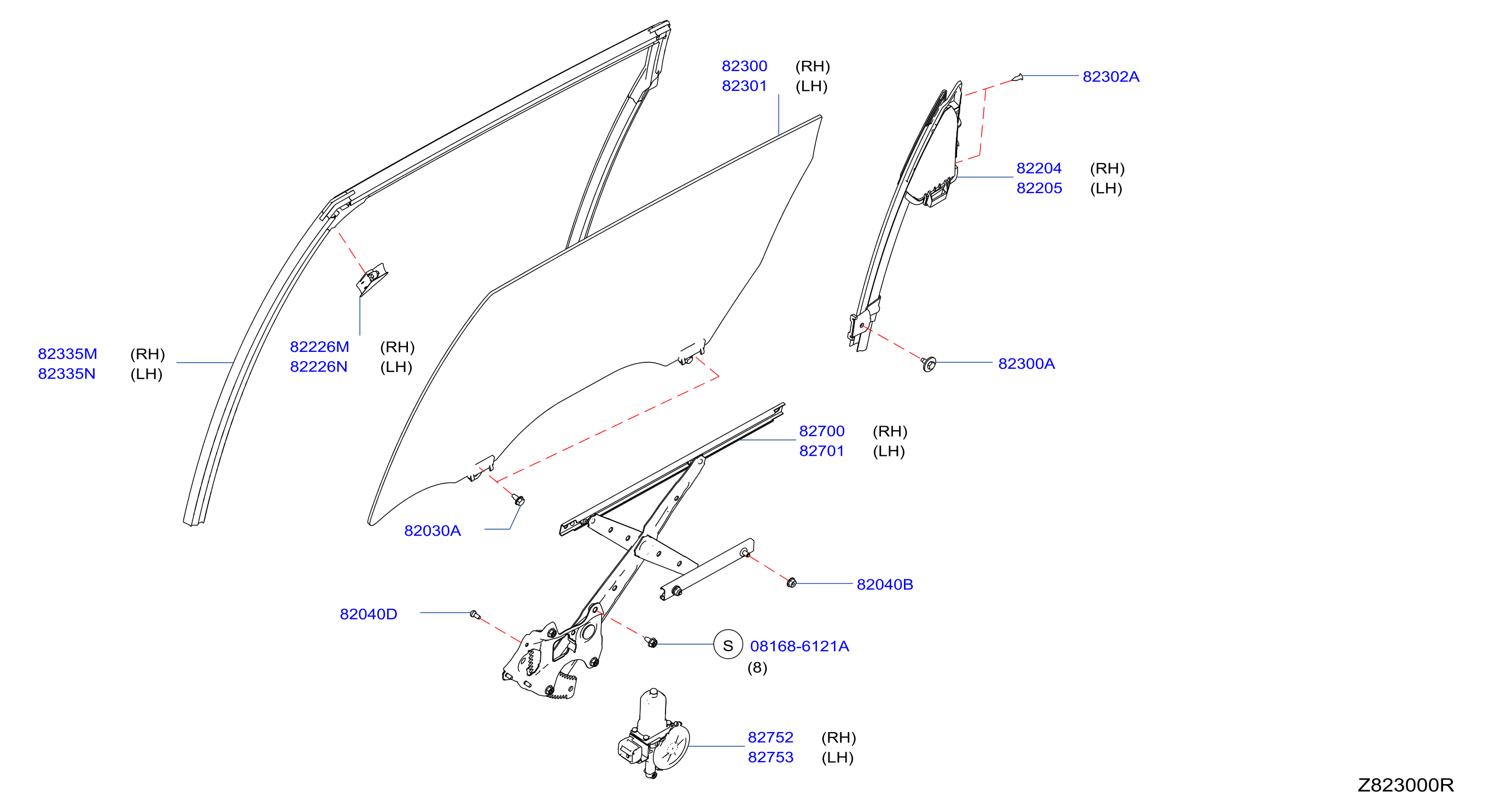 82300 (RH)
82301 (LH)

82302A

82204 (RH)
82205 (LH)

82335M (RH)
82335N (LH)

82226M (RH)
82226N (LH)

82300A

82700 (RH)
82701 (LH)

82030A

82040B

82040D

S 08168-6121A
(8)

82752 (RH)
82753 (LH)

Z823000R