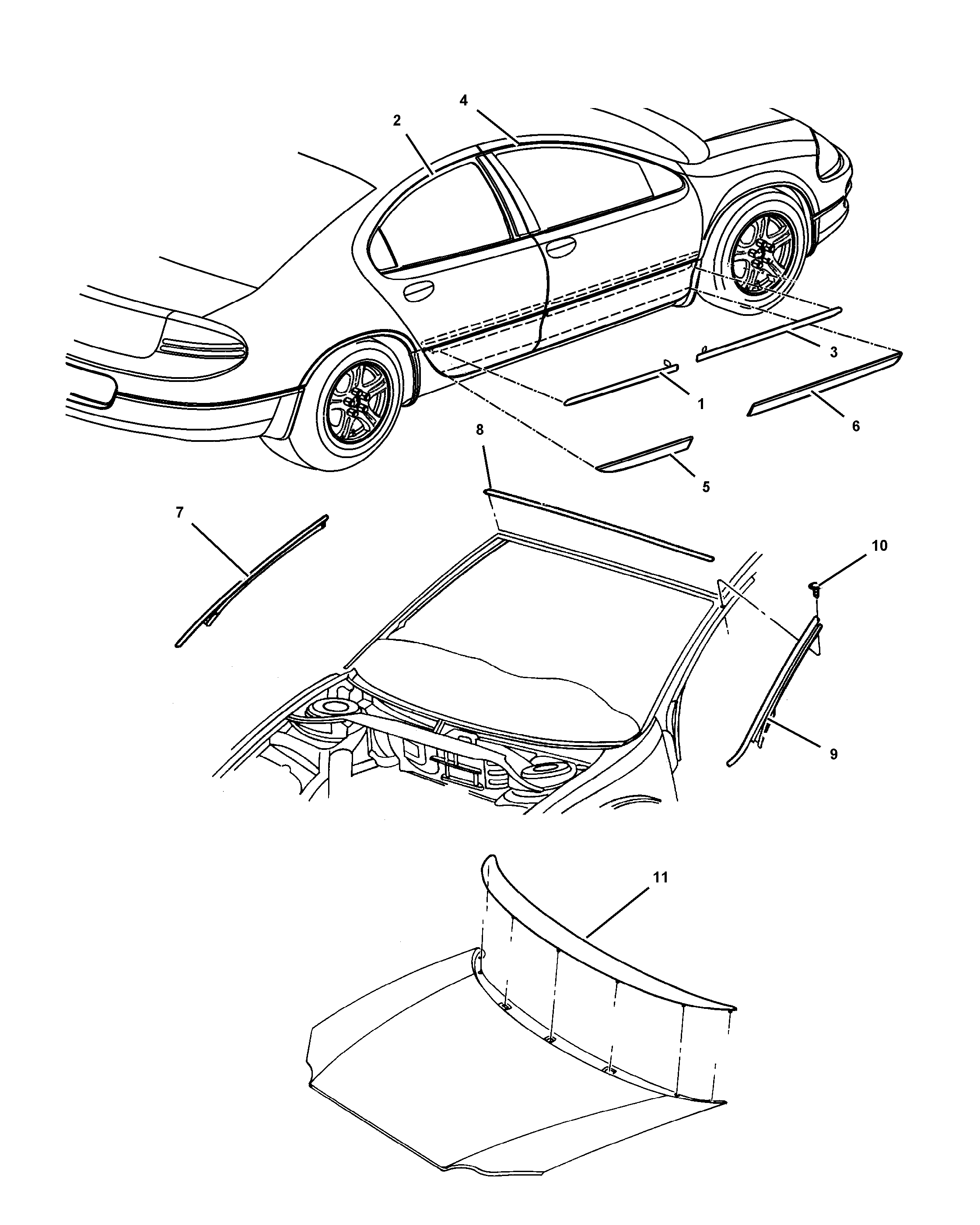 4
2
3
1
6
8
5
7
10
9
11