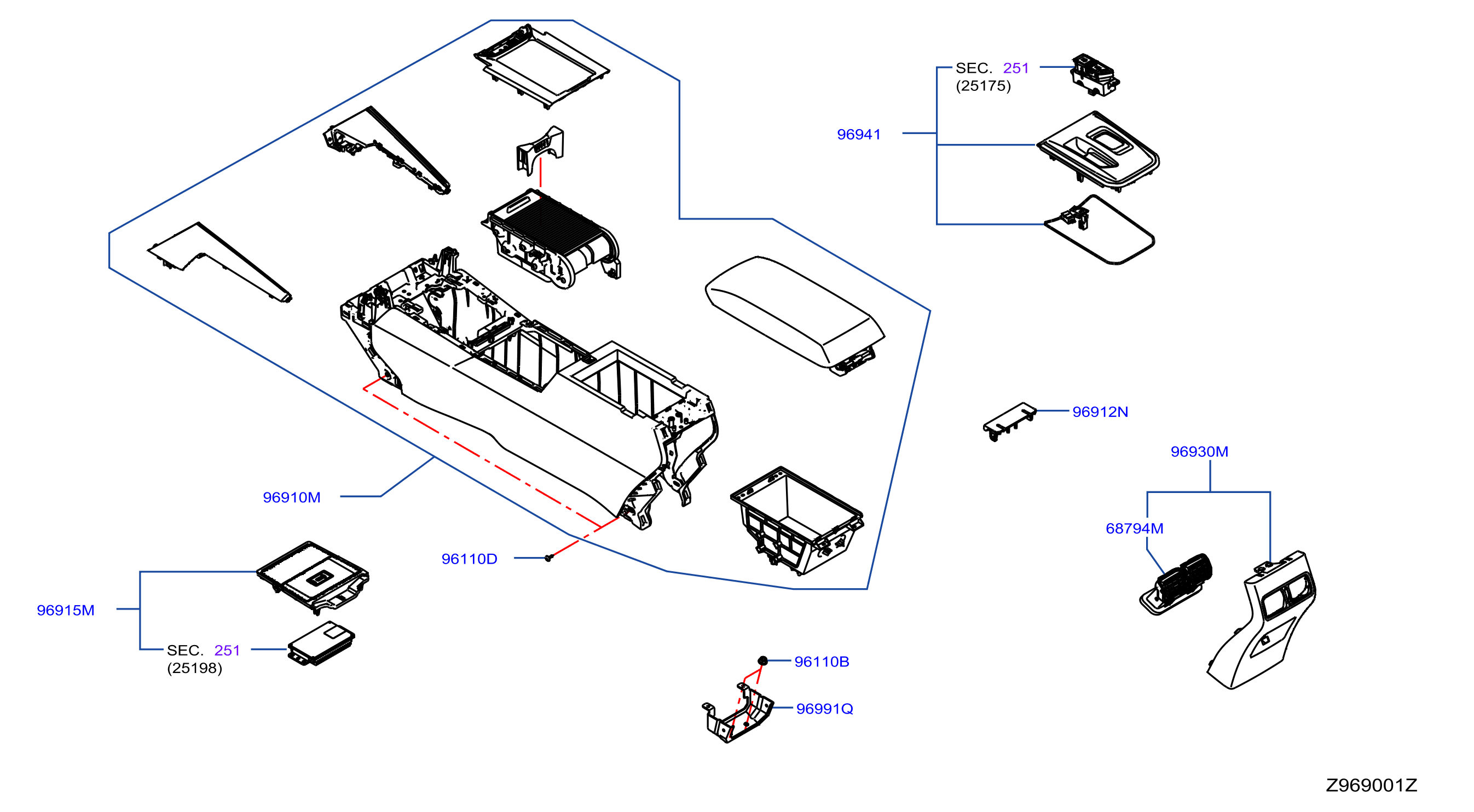 SEC. 251
(25175)

96941

96912N

96930M

68794M

96910M

96110D

96915M

SEC. 251
(25198)

96110B

96991Q

Z969001Z