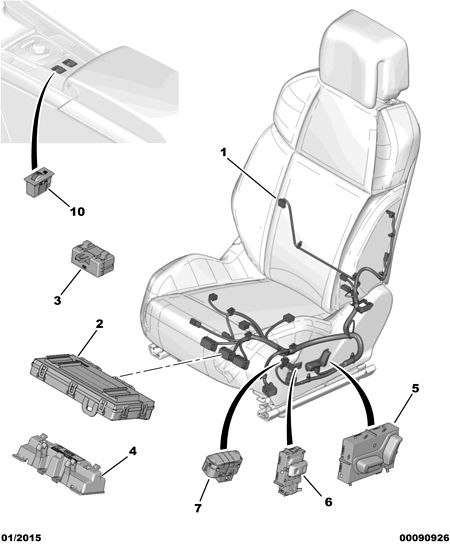 1

10

3

2

5

4

7

6

01/2015

00090926