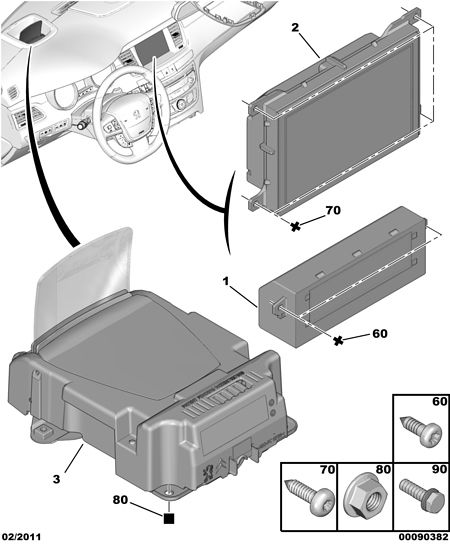 2

70

1

60

3

80

60

70

80

90

02/2011

00090382