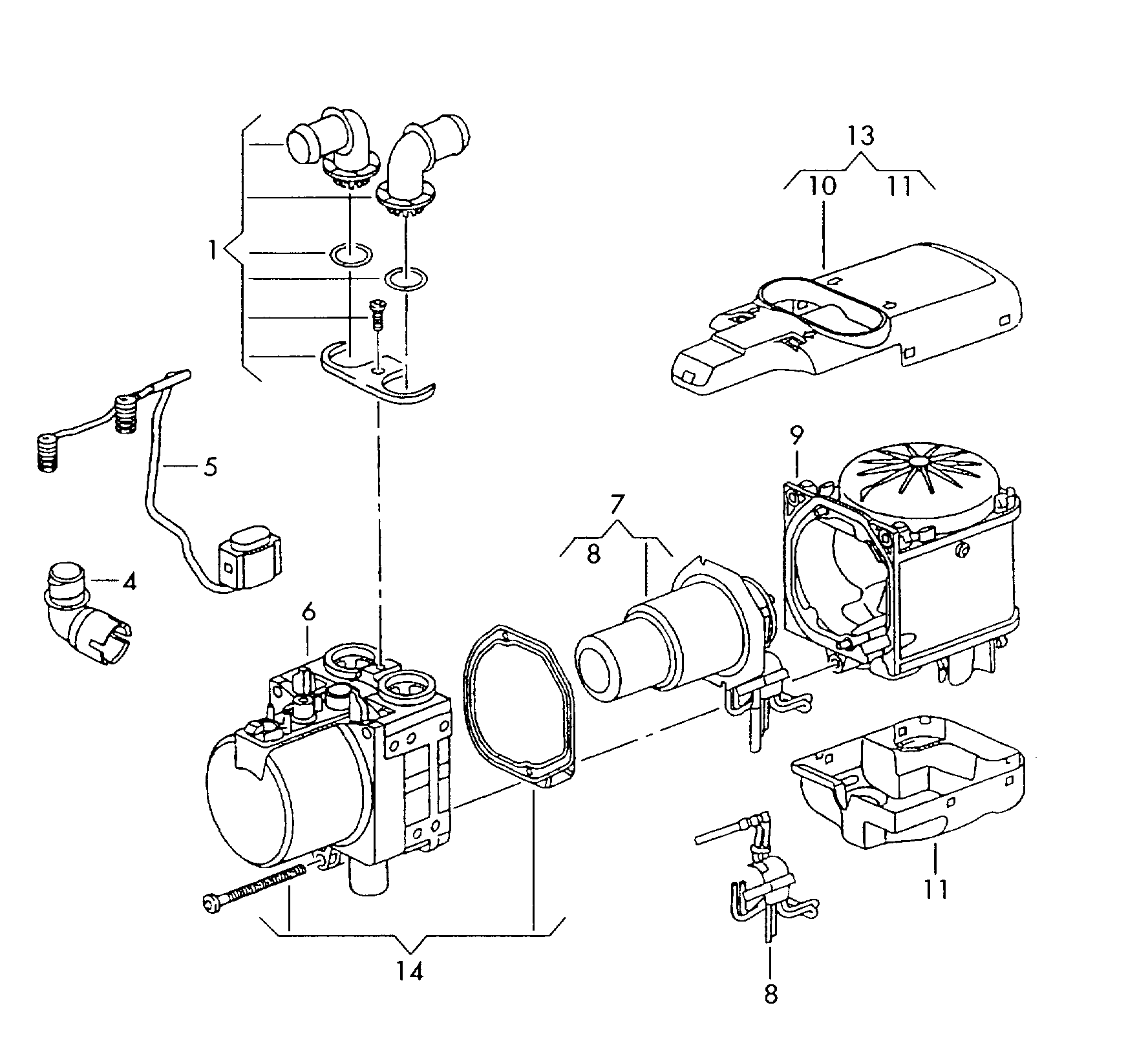 13
10
11
1
5
9
7
8
4
6
11
14
8