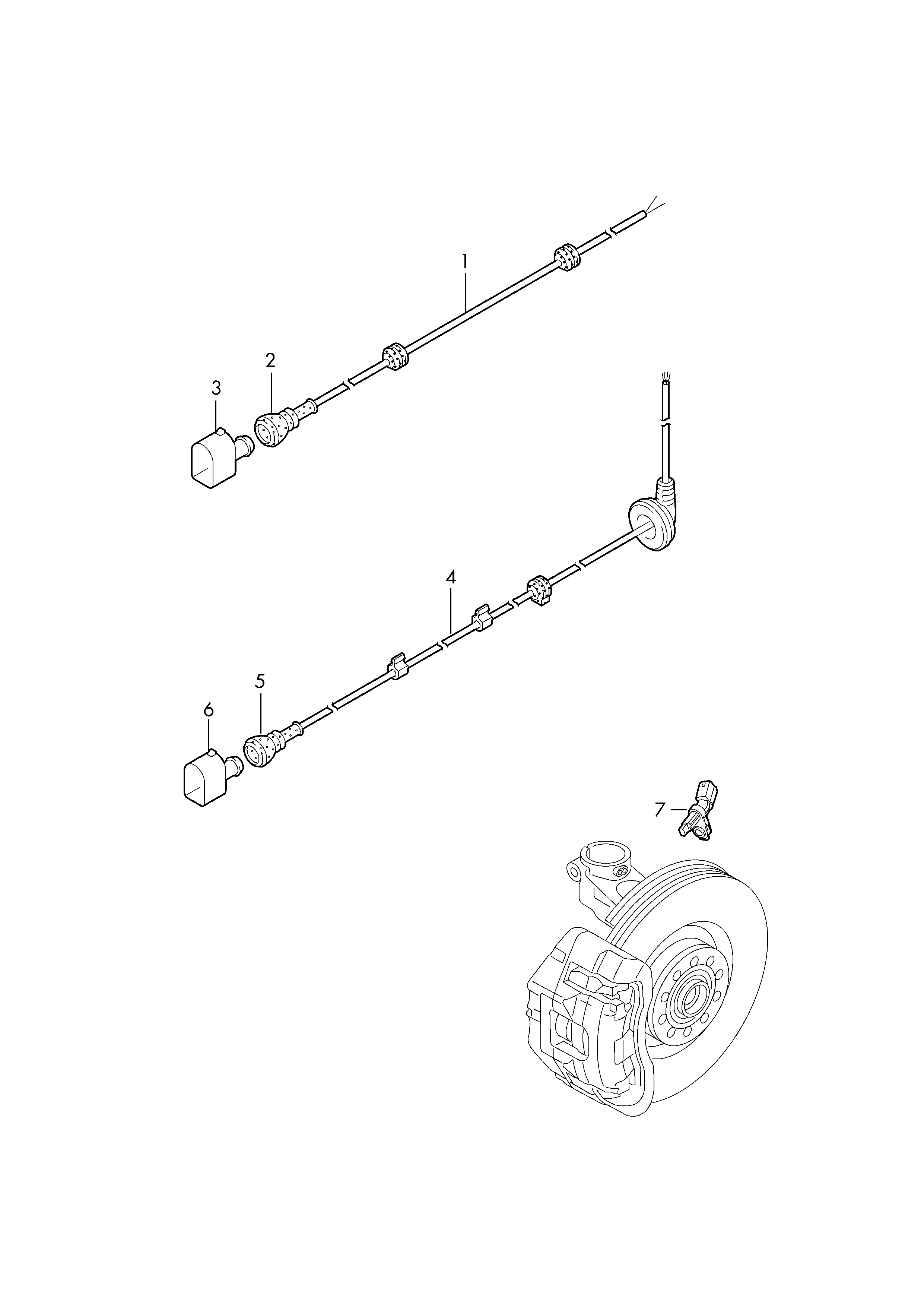 1
2
3
4
5
6
7