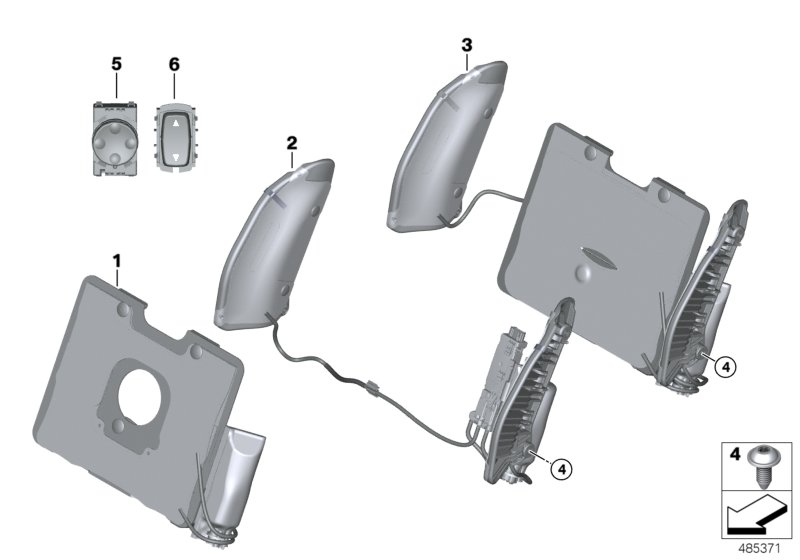 5
6
3
2
1
4
4
4
485371