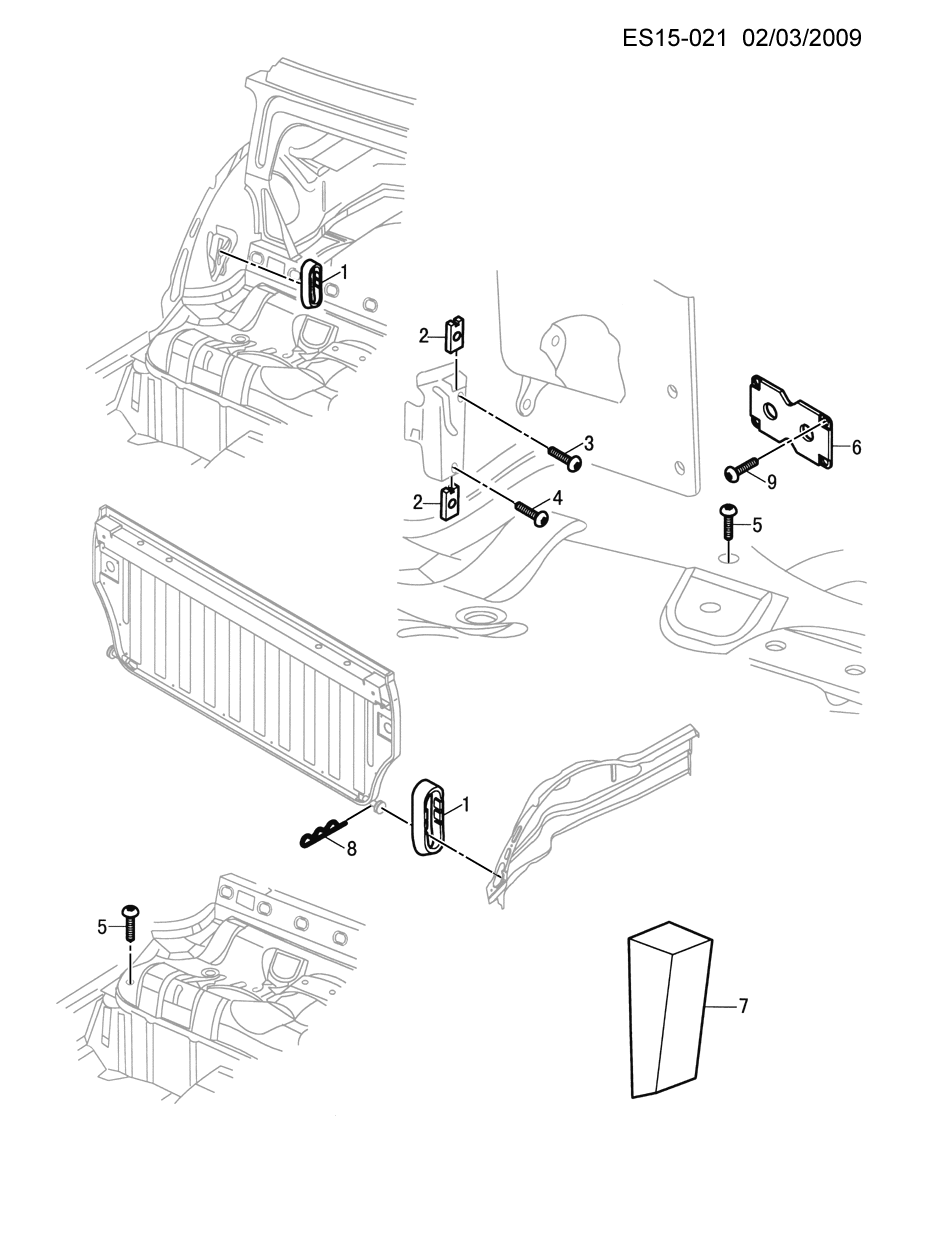 ES15-021 02/03/2009

1

2

3

6

9

2

4

5

1

8

5

7