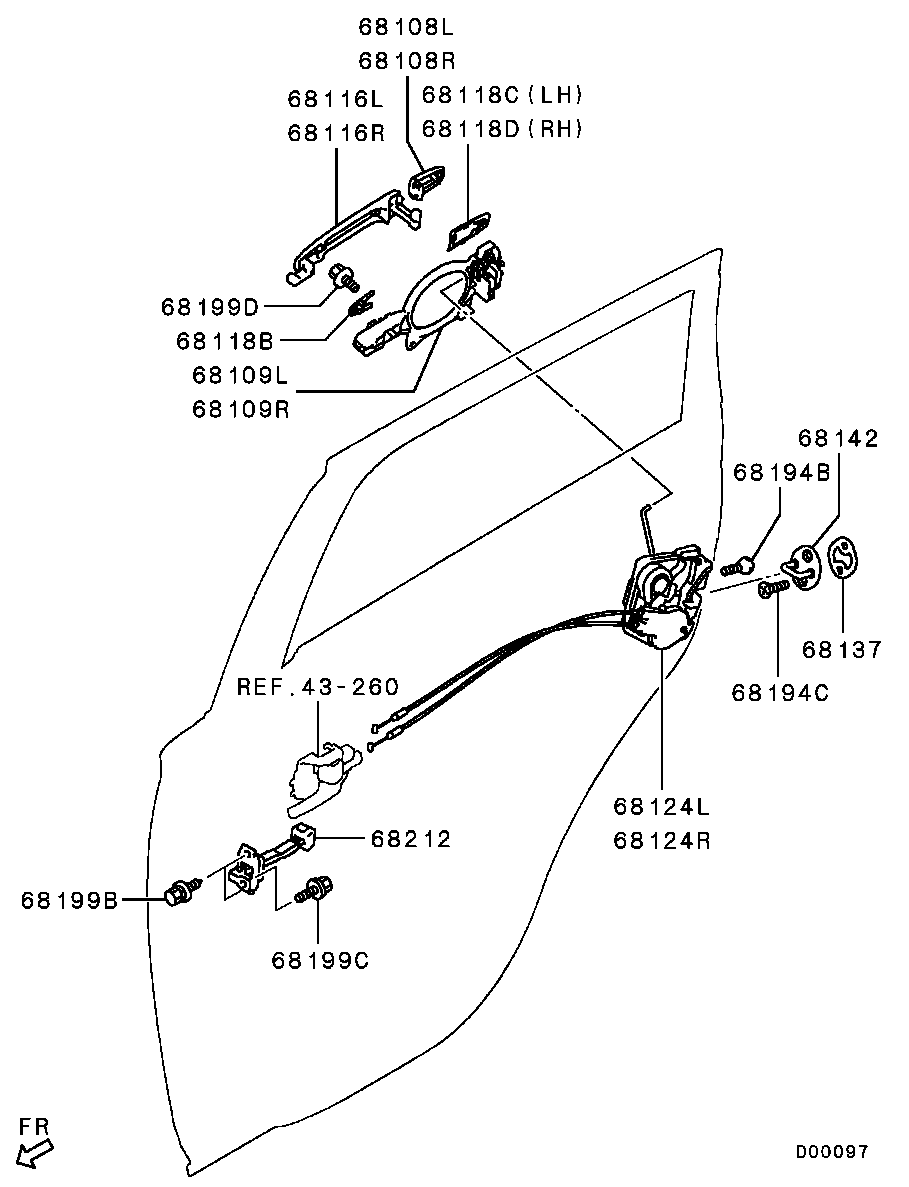 68108L
68108R
68116L
68116R
68118C(LH)
68118D(RH)
68199D
68118B
68109L
68109R
68142
68194B
68137
68194C
REF.43-260
68124L
68124R
68212
68199B
68199C
FR
D00097