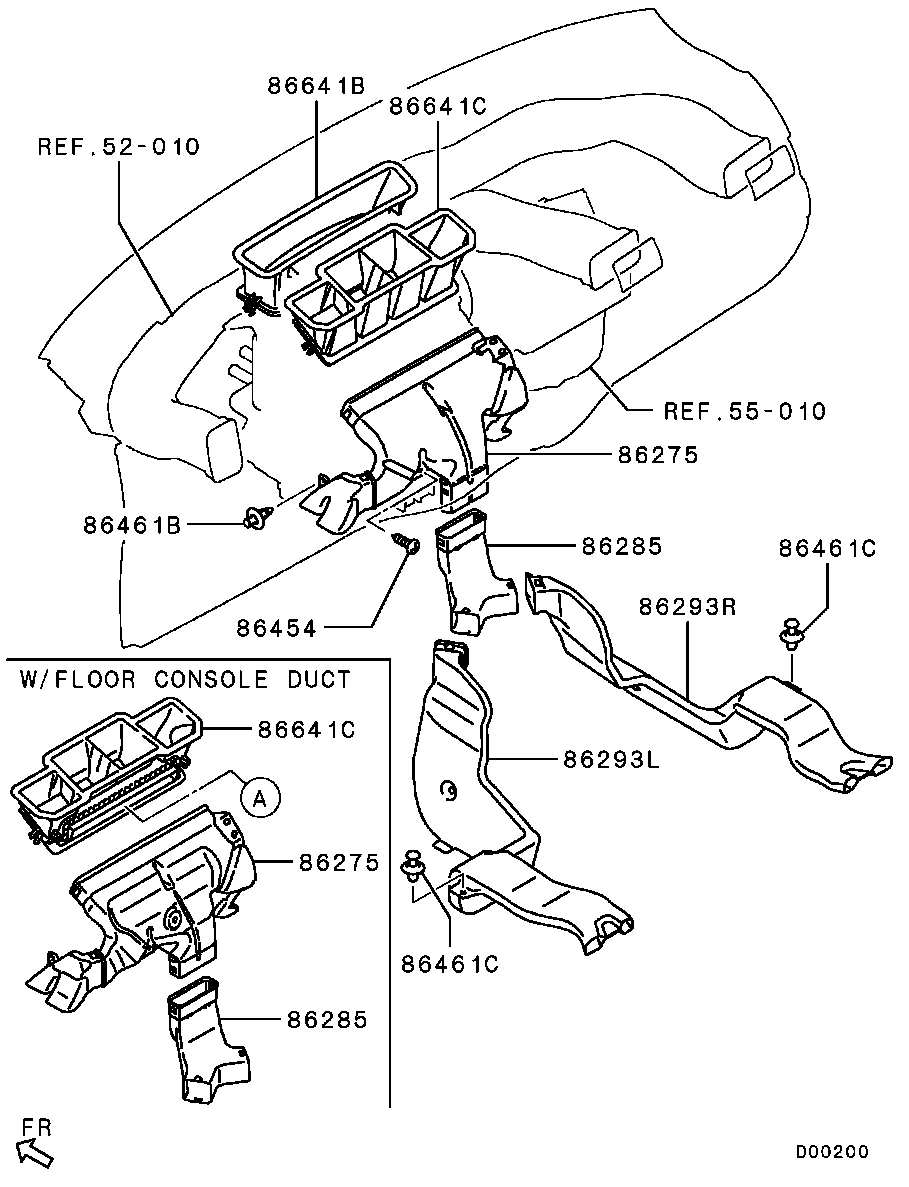 86641B
86641C
REF.52-010
REF.55-010
86275
86461B
86285
86461C
86454
86293R
W/FLOOR CONSOLE DUCT
86641C
A
86293L
86275
86461C
86285
FR
D00200