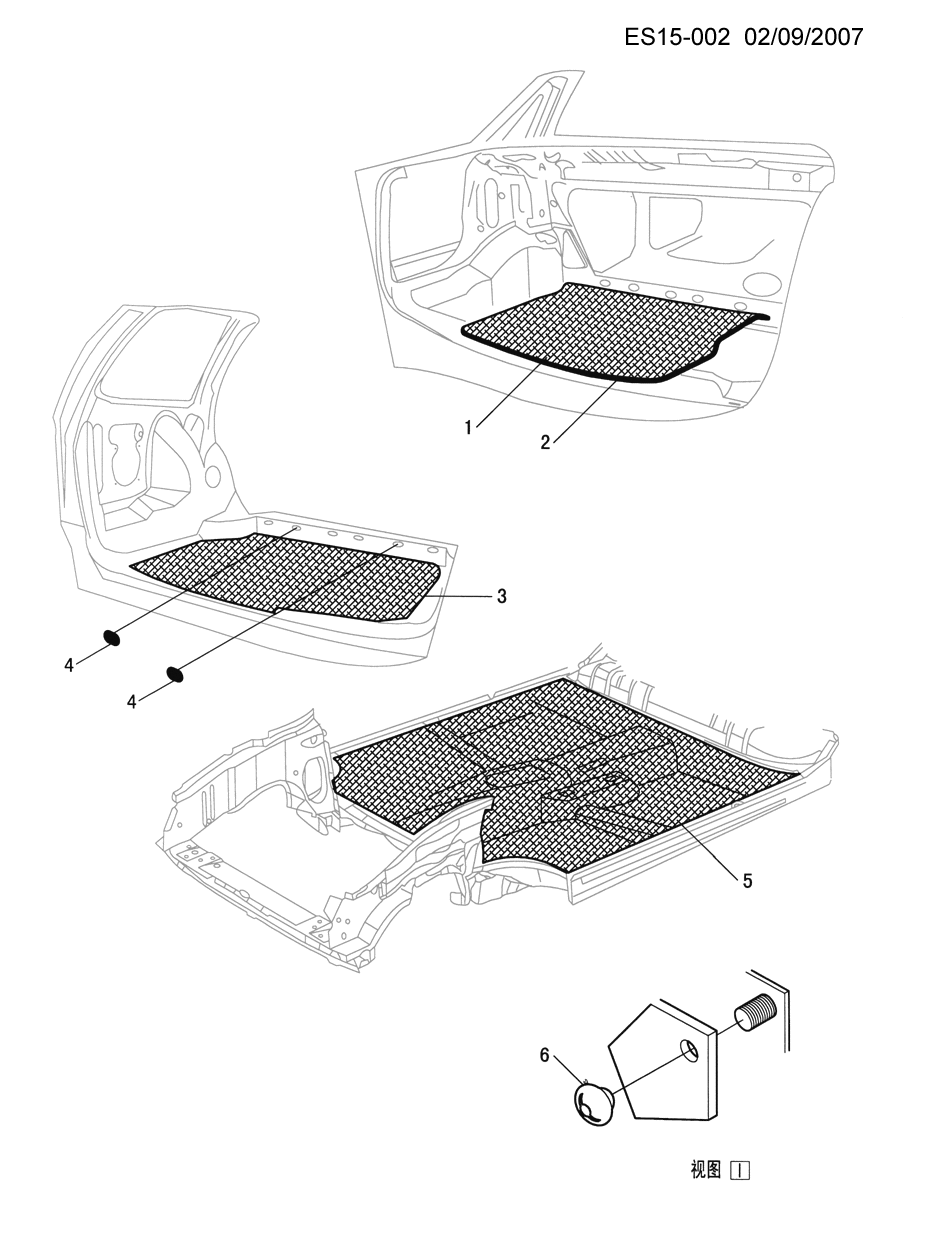 ES15-002 02/09/2007

1
2
3
4
4
5
6

视图 I