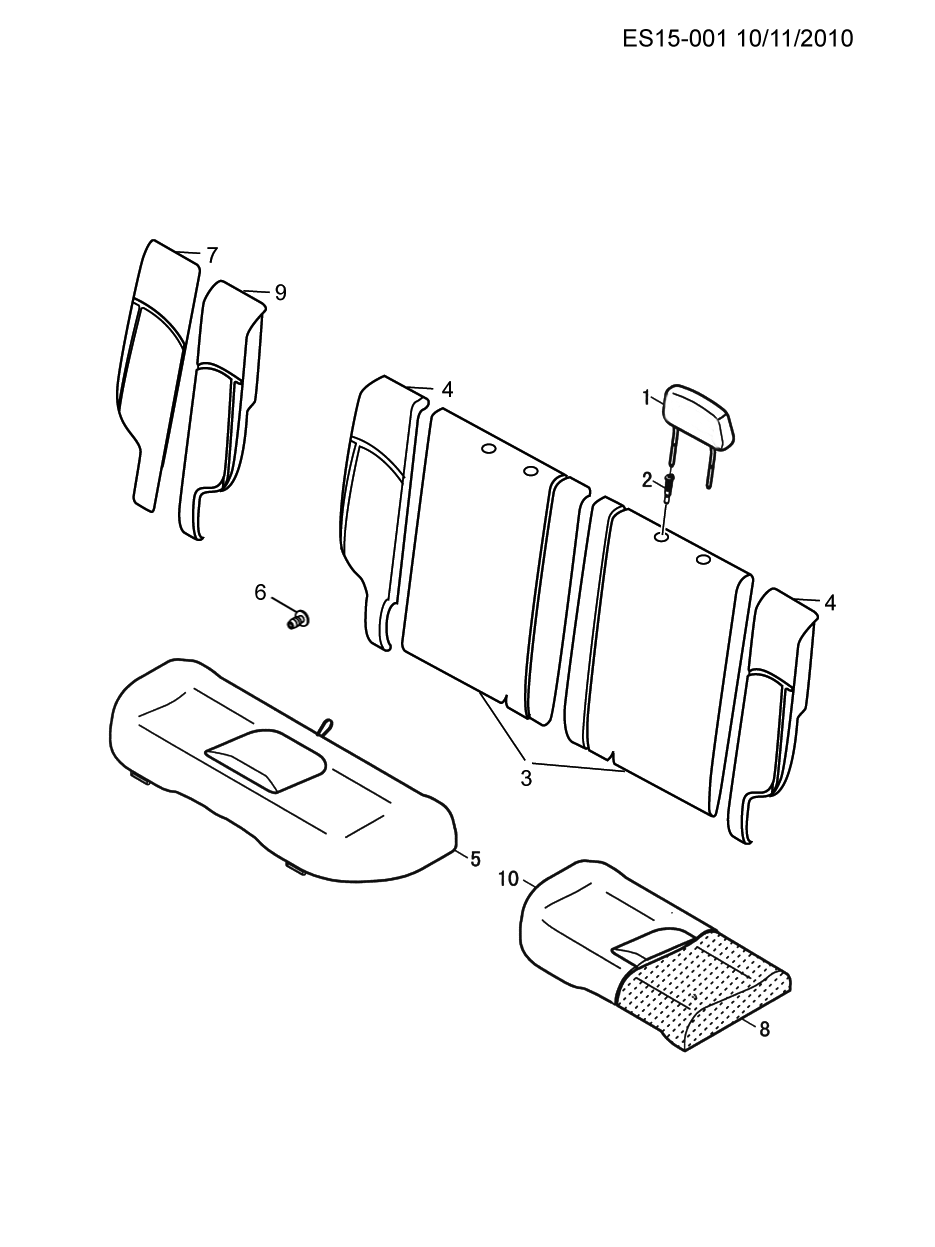 ES15-001 10/11/2010

7
9
4
1
2
6
4
3
5
10
8