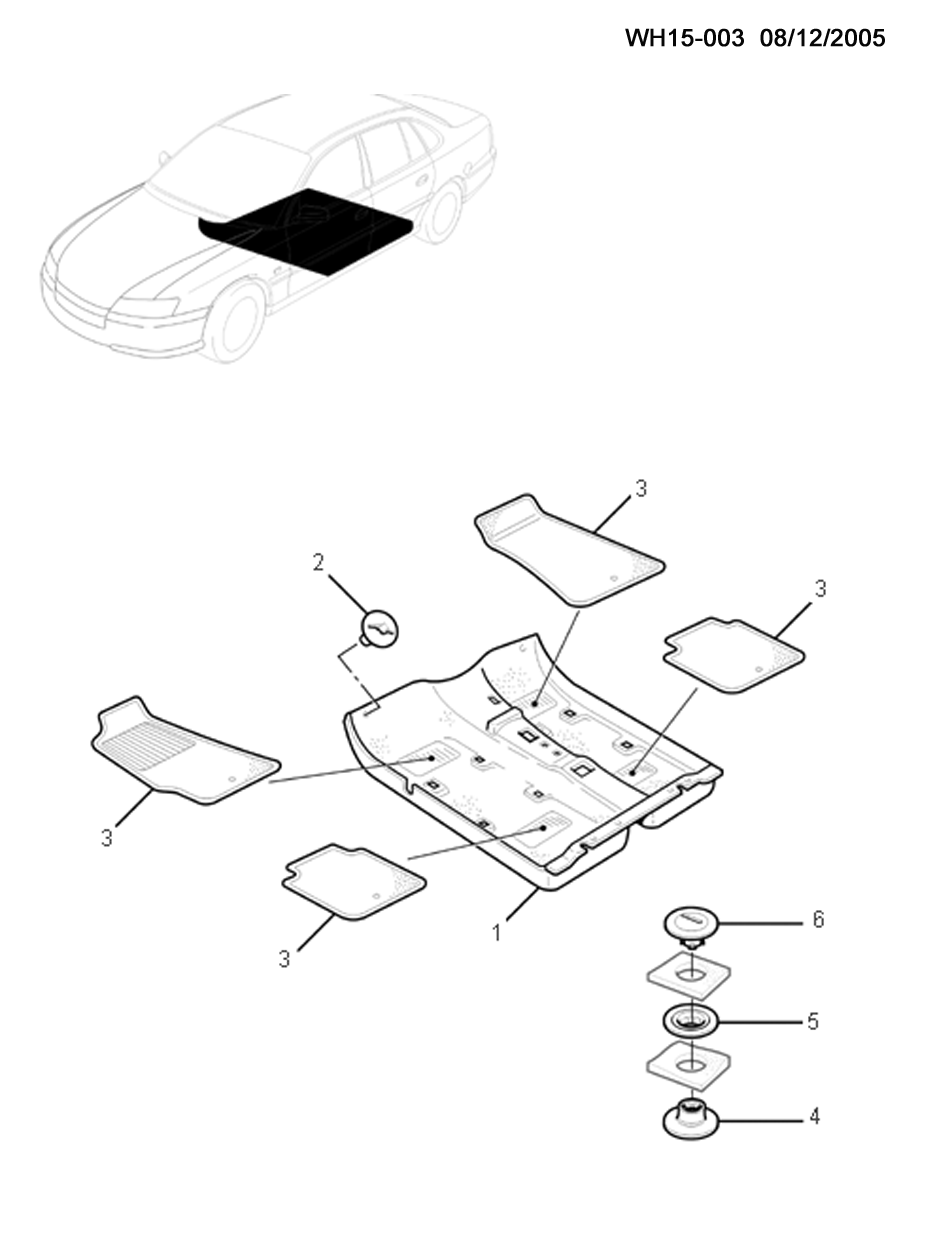 WH15-003 08/12/2005

3
2
3
3
3
1
6
5
4