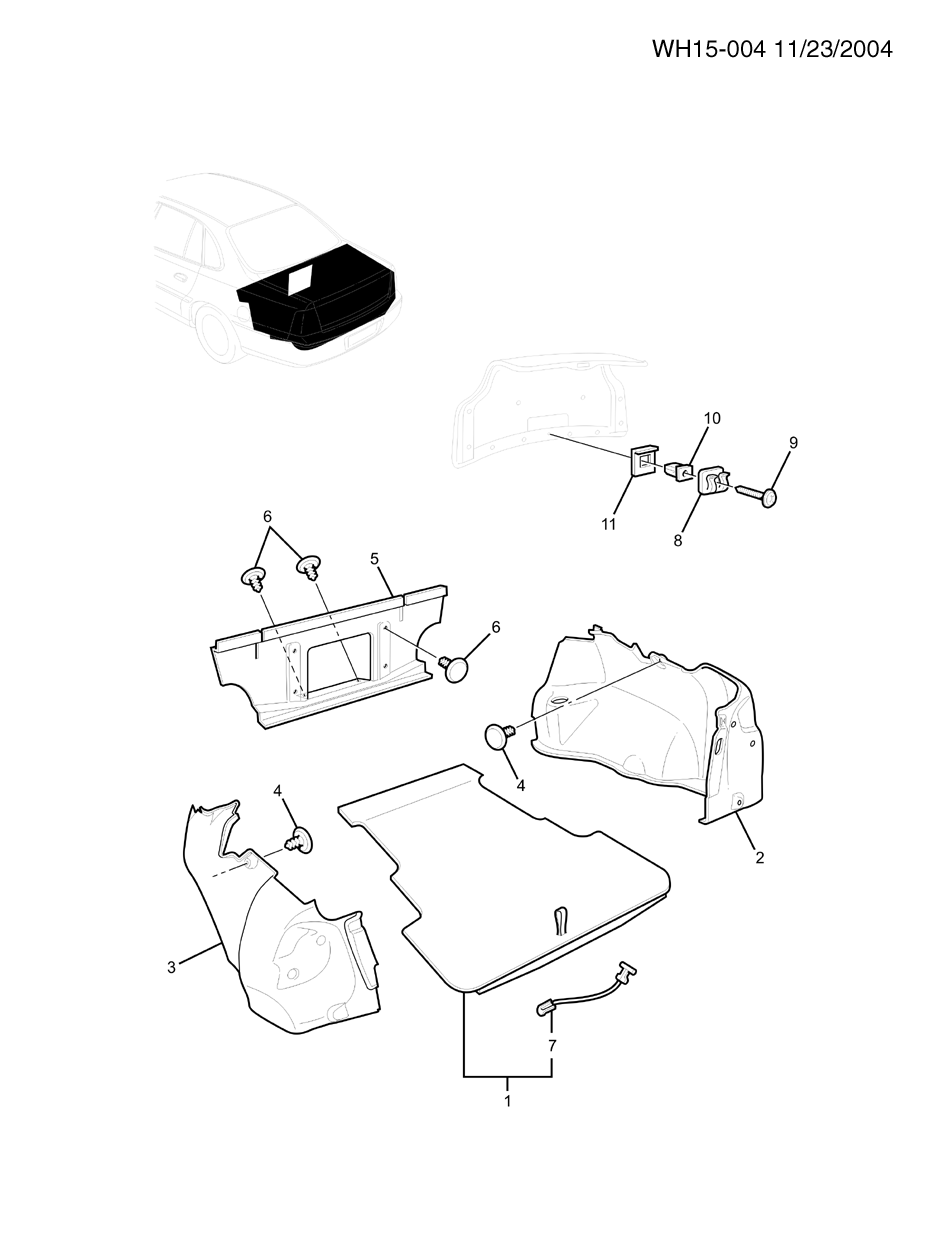 WH15-004 11/23/2004

10
9
11
8
6
5
6
4
2
4
3
7
1