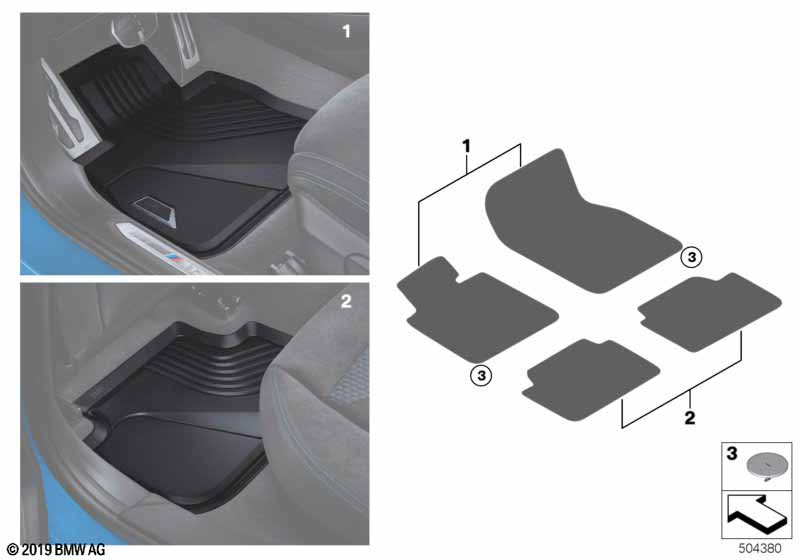 1

2

1

3

3

2

3

© 2019 BMW AG

504380