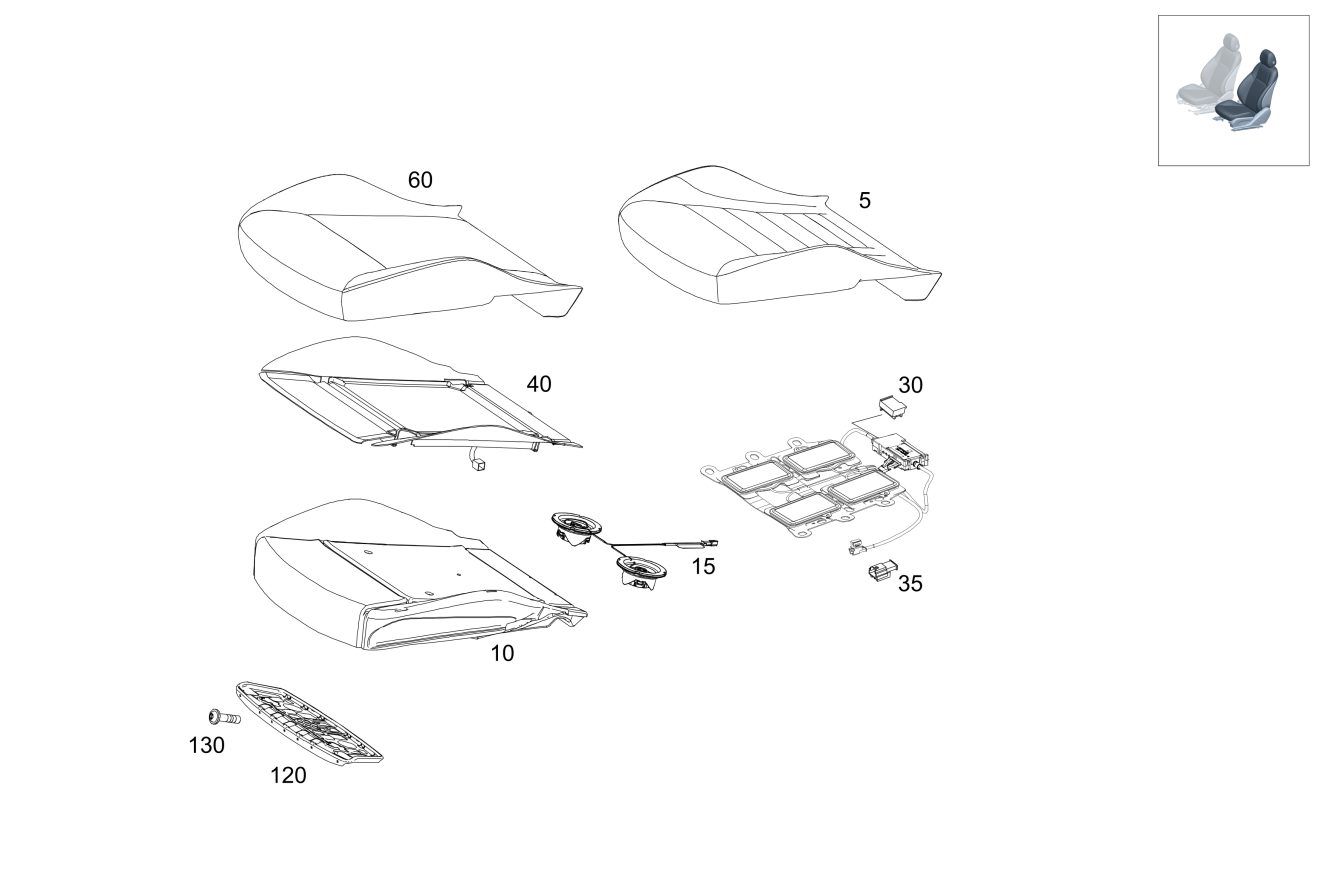 60
5
40
30
15
35
10
130
120