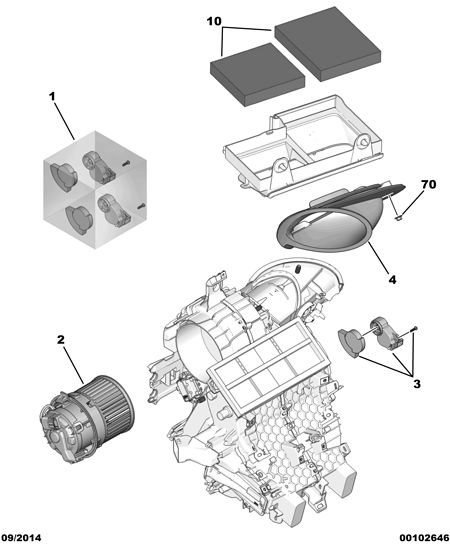 10

1

70

4

2

3

09/2014

00102646