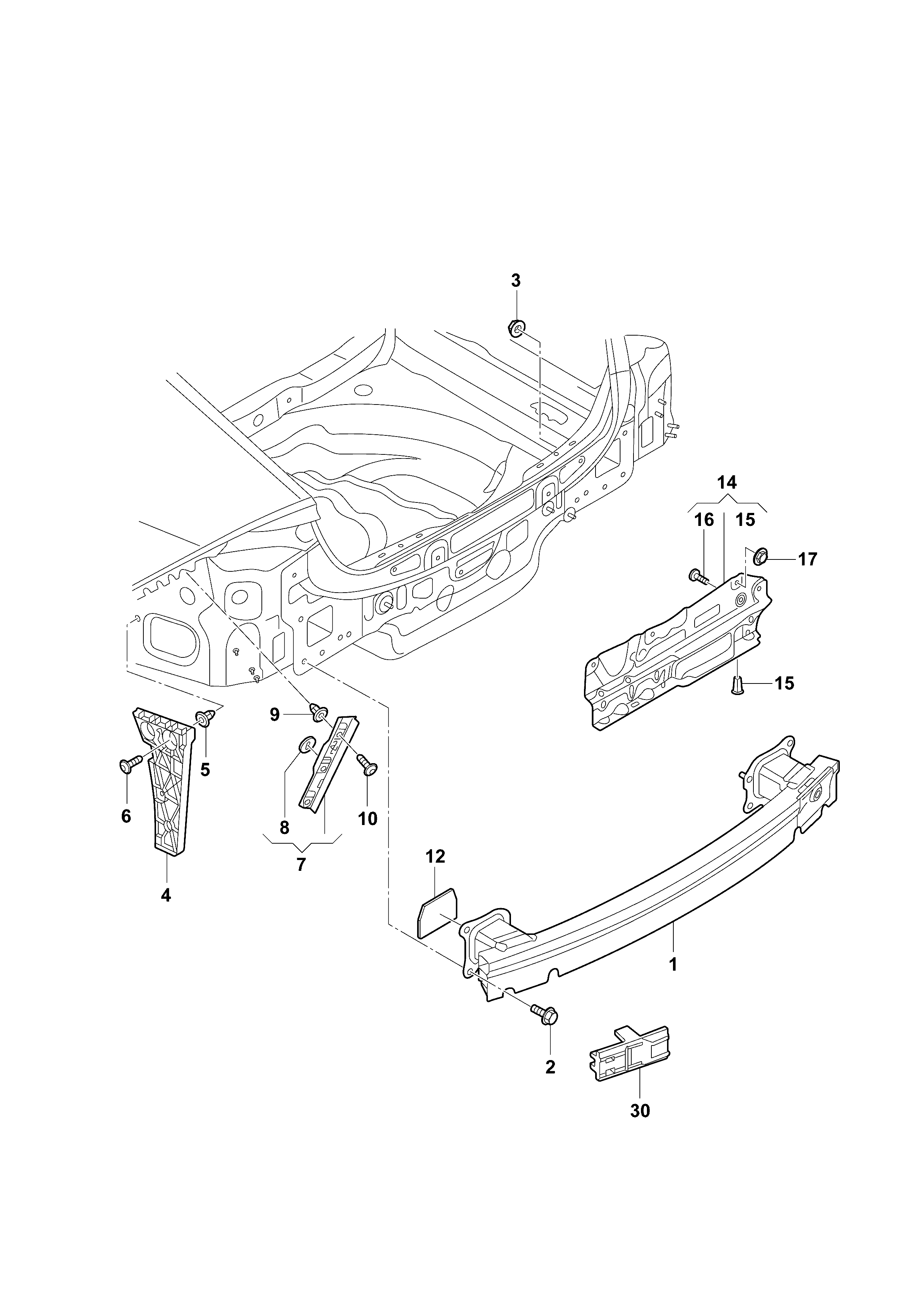 3

14

16

15

17

15

9

5

6

8

10

7

4

12

1

2

30