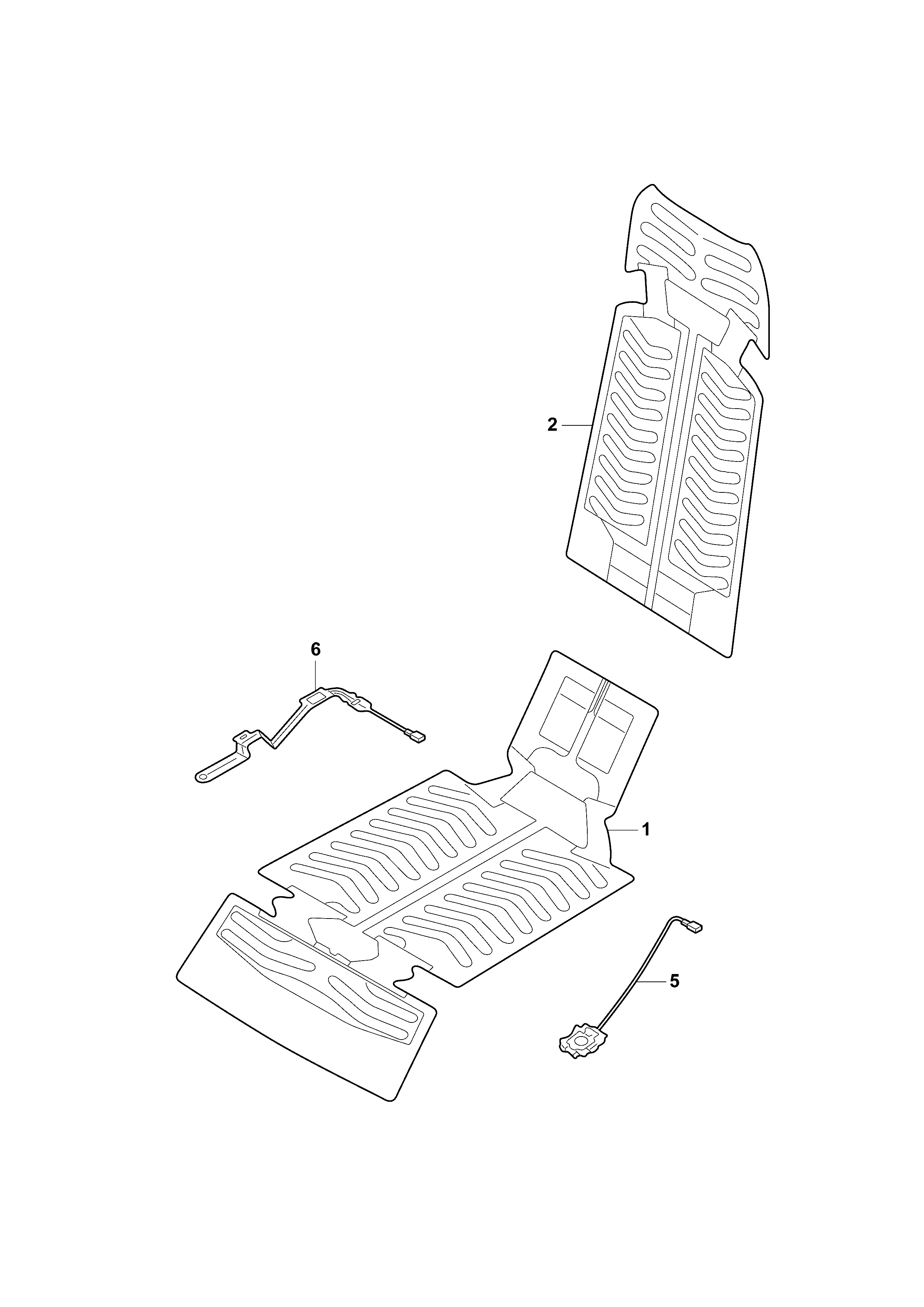 2

6

1

5