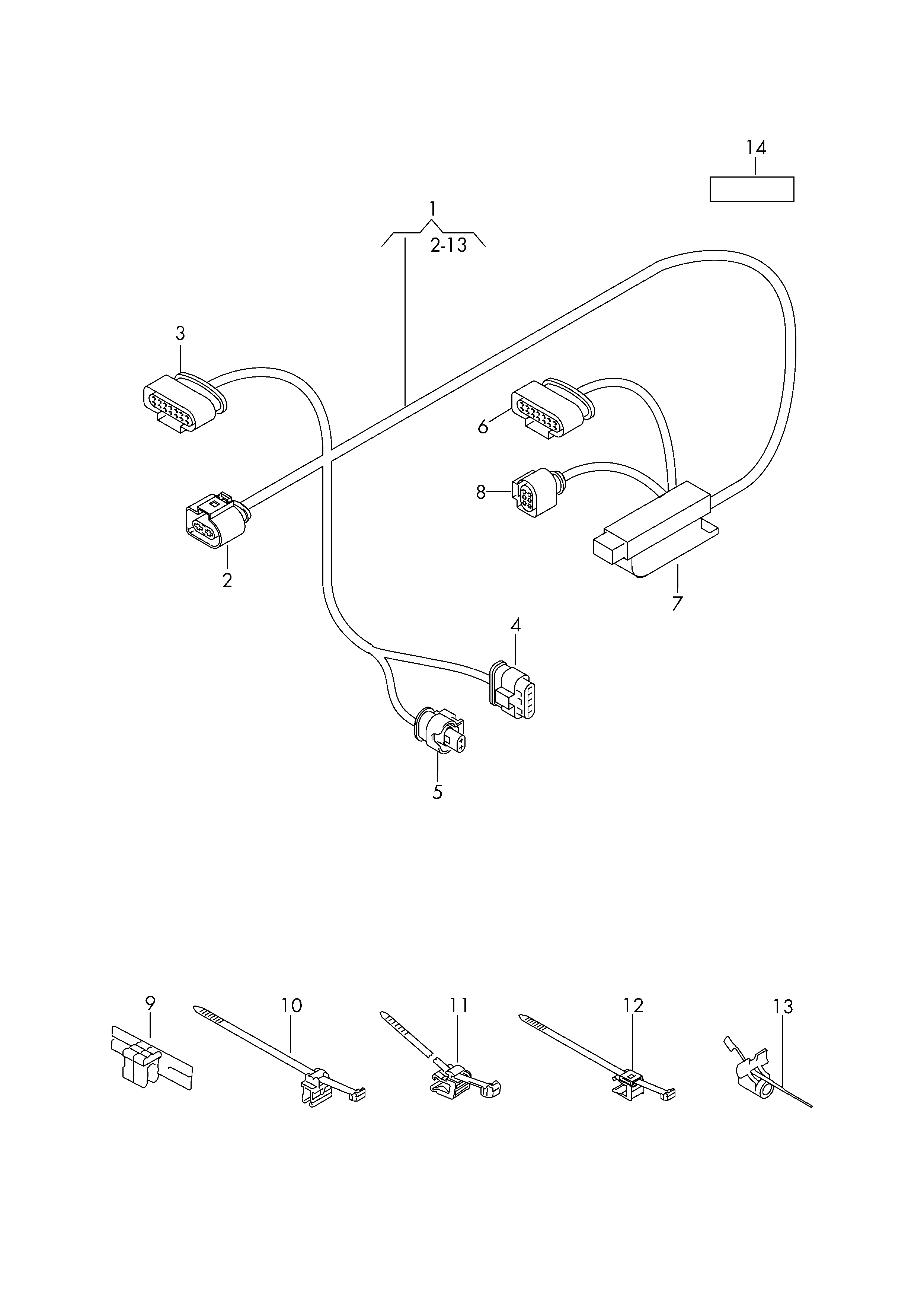 14

1

2-13

3

6

8

2

7

4

5

9

10

11

12

13