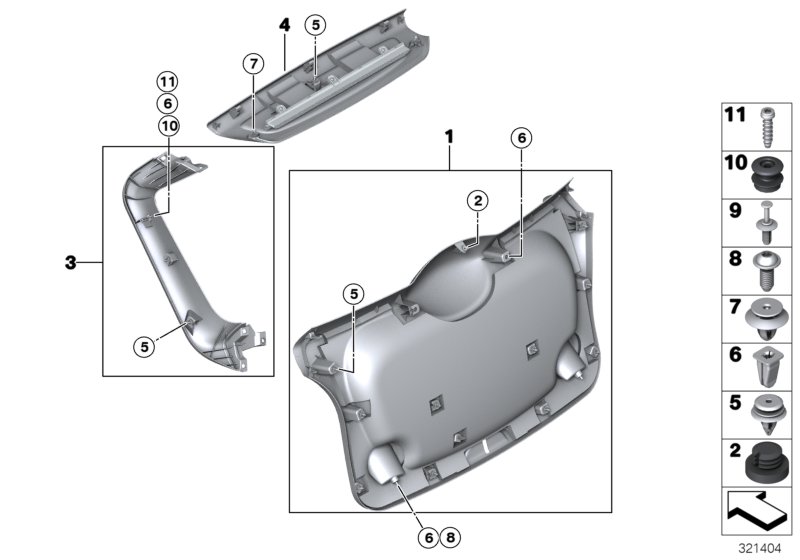 4
5
7
11
6
10
3
5
1
6
2
5
6 8
11
10
9
8
7
6
5
2
321404