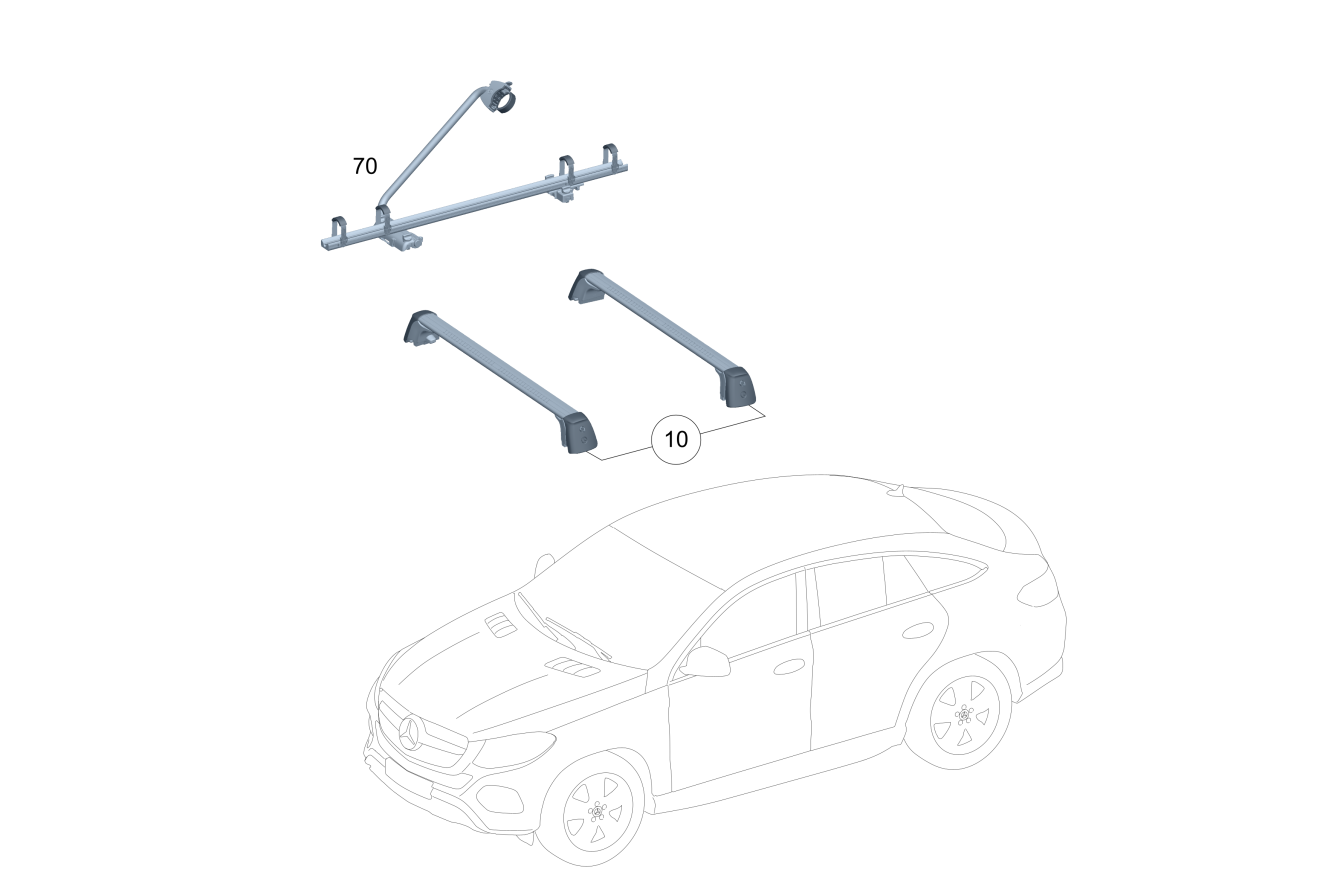 70

10