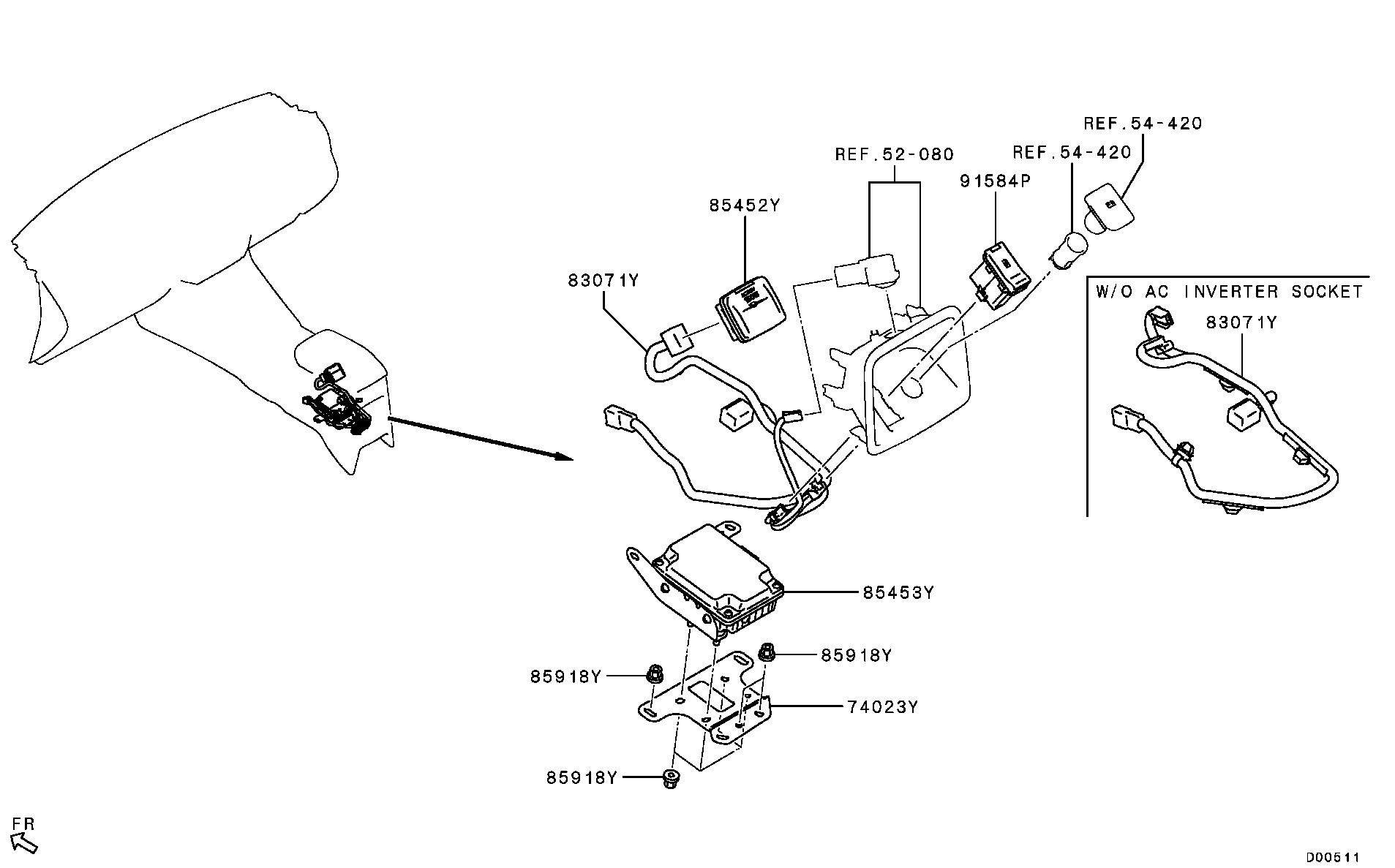 REF.54-420
REF.52-080
REF.54-420
91584P
85452Y
83071Y
W/O AC INVERTER SOCKET
83071Y
85453Y
85918Y
85918Y
74023Y
85918Y
FR
D00511