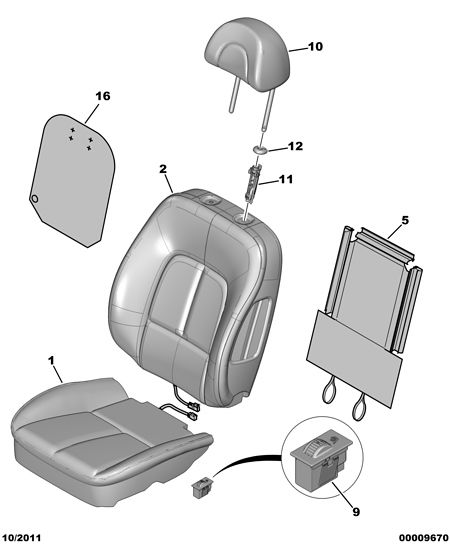 10
16
12
2
11
5
1
9
10/2011
00009670