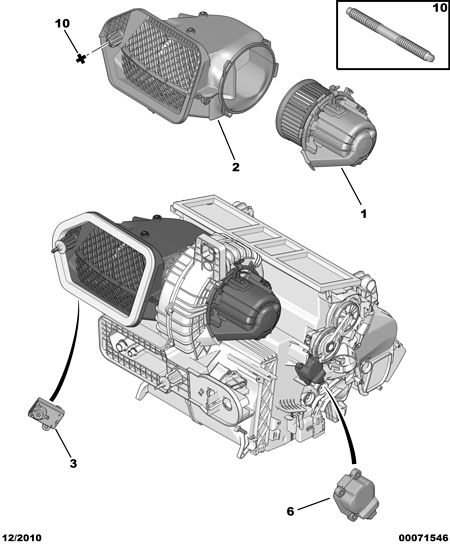 10
10
2
1
3
6
12/2010
00071546