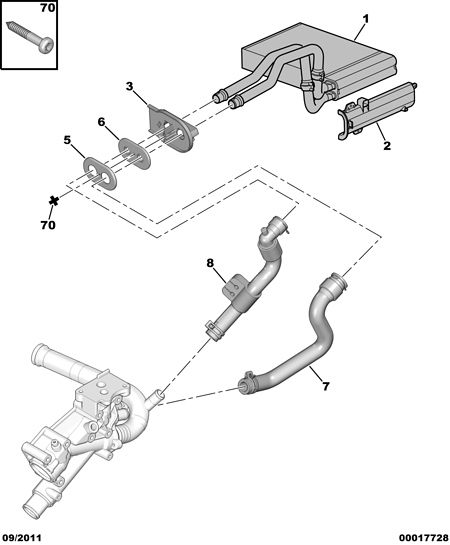 70

1

3

6

5

2

70

8

7

09/2011

00017728