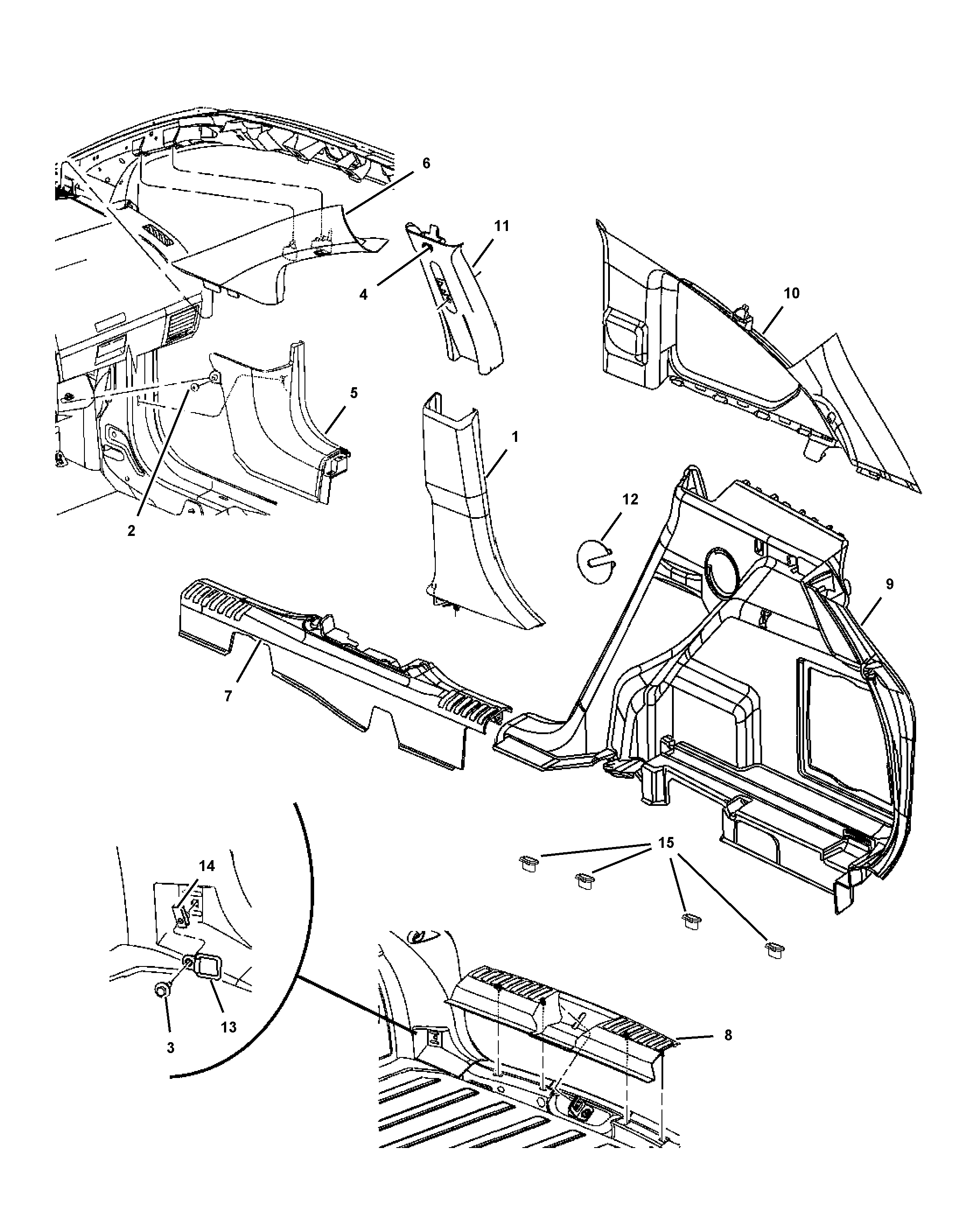 6
11
4
10
5
1
2
12
9
7
15
14
13
3
8